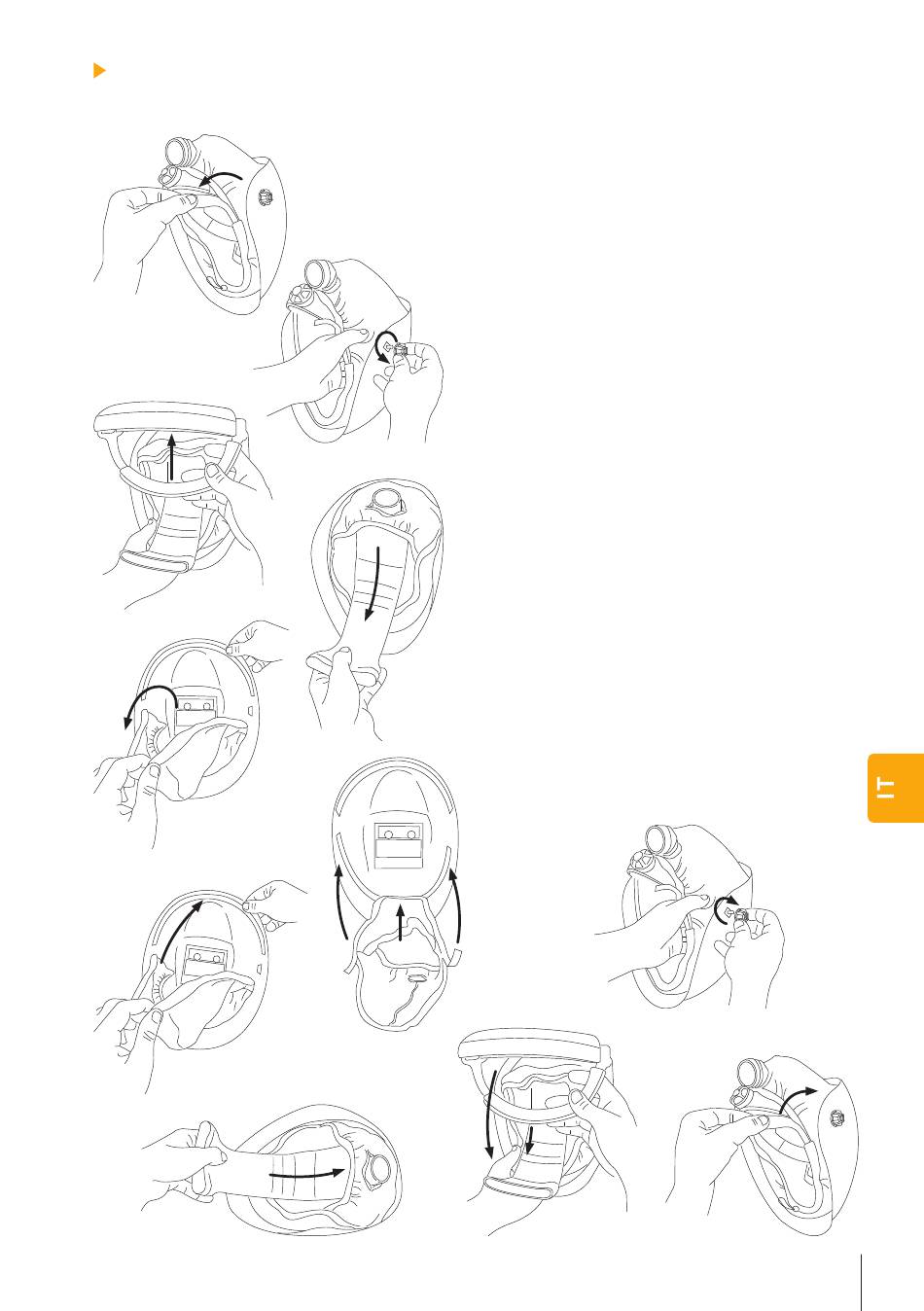 IT