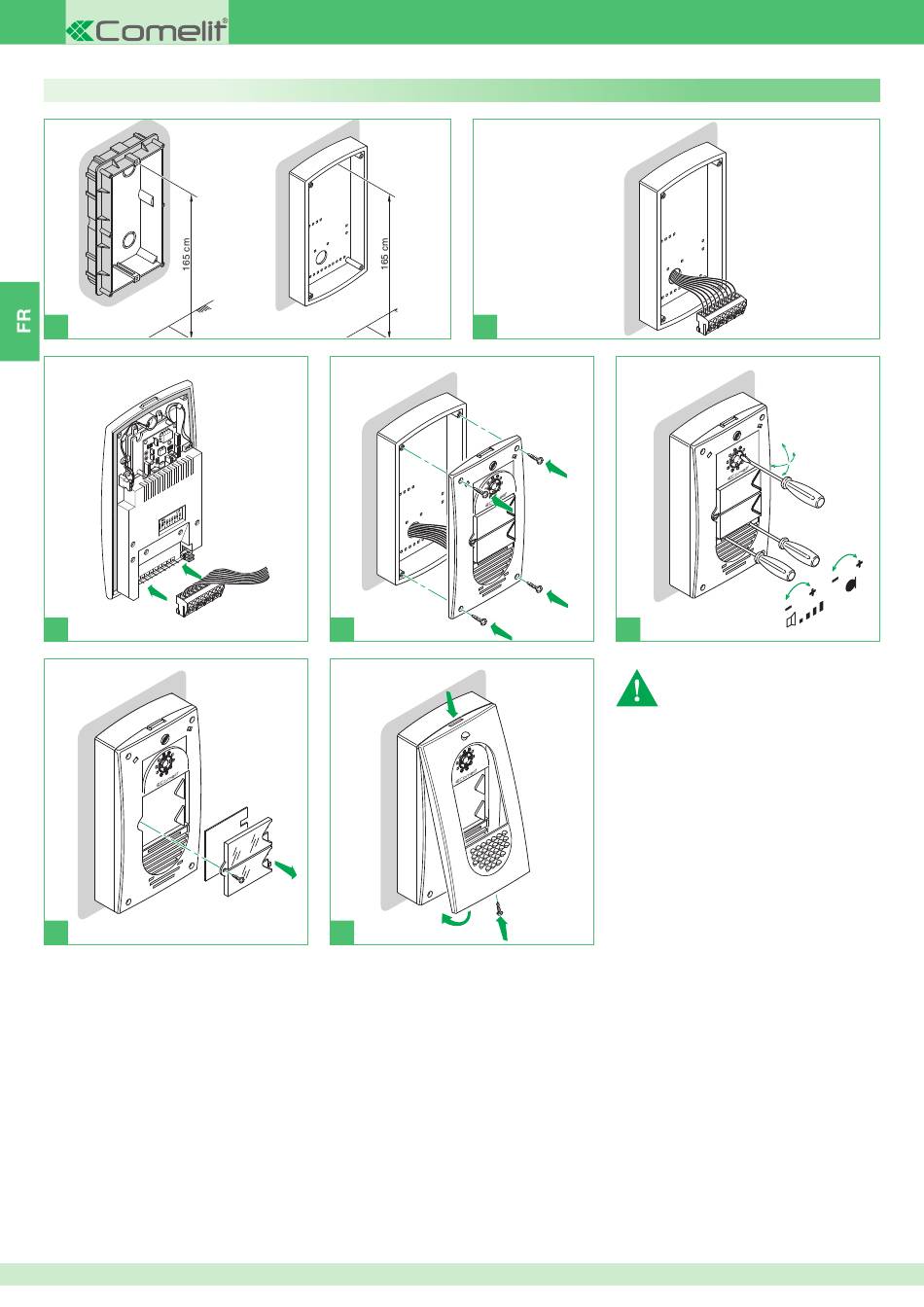 Comelit®

FR

165 cm

165 cm