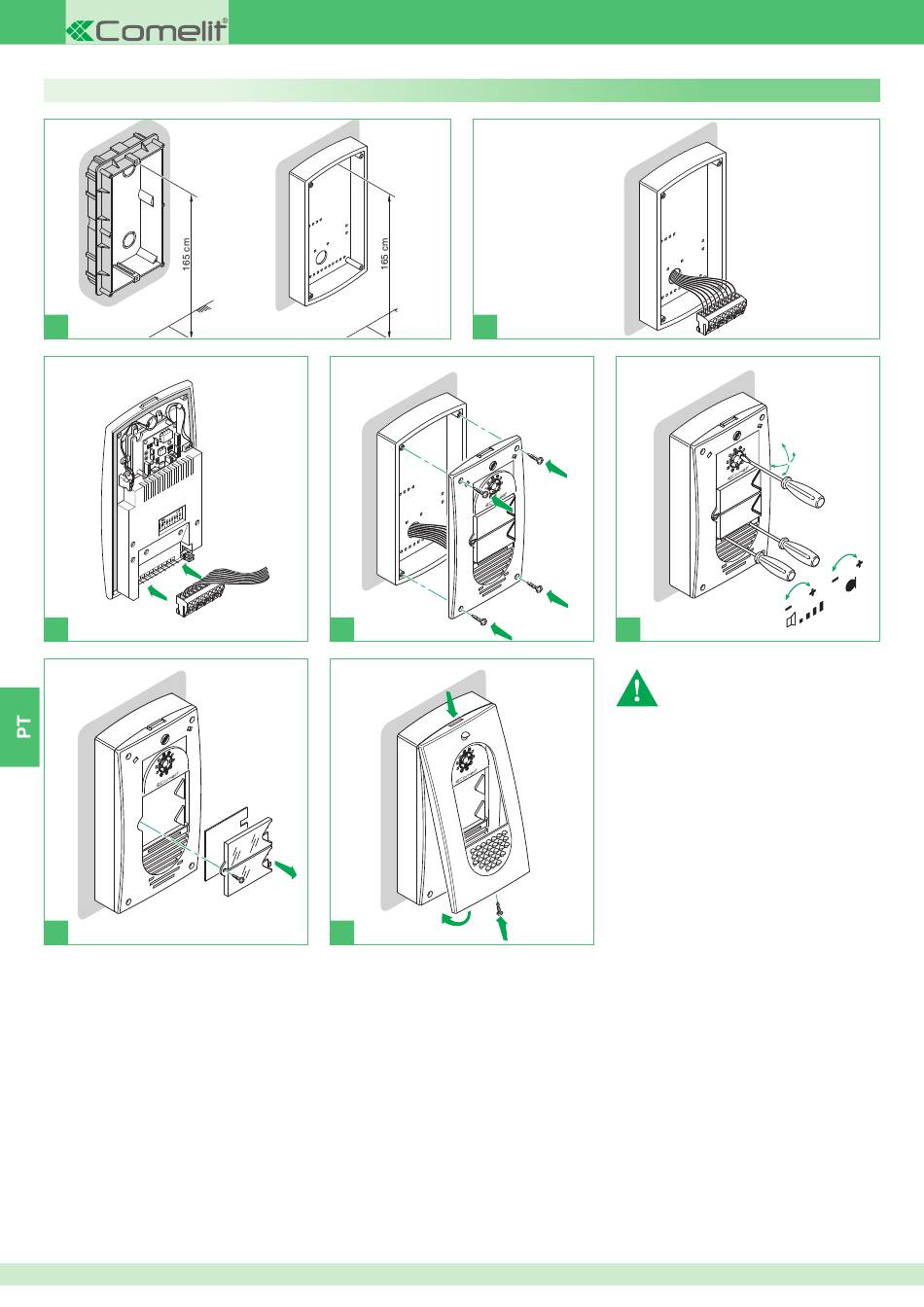 Comelit®

165 cm

165 cm

PT