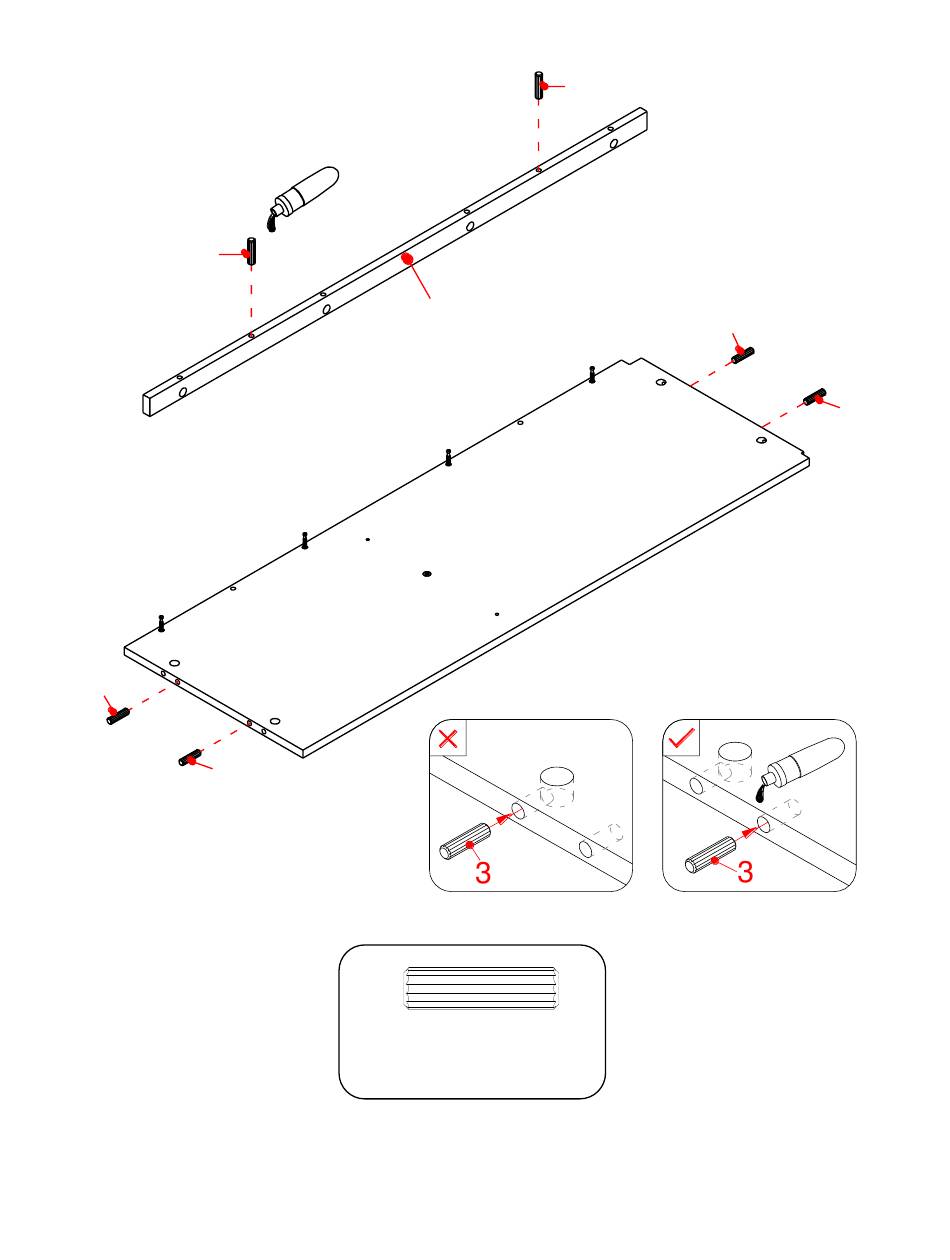 3

3