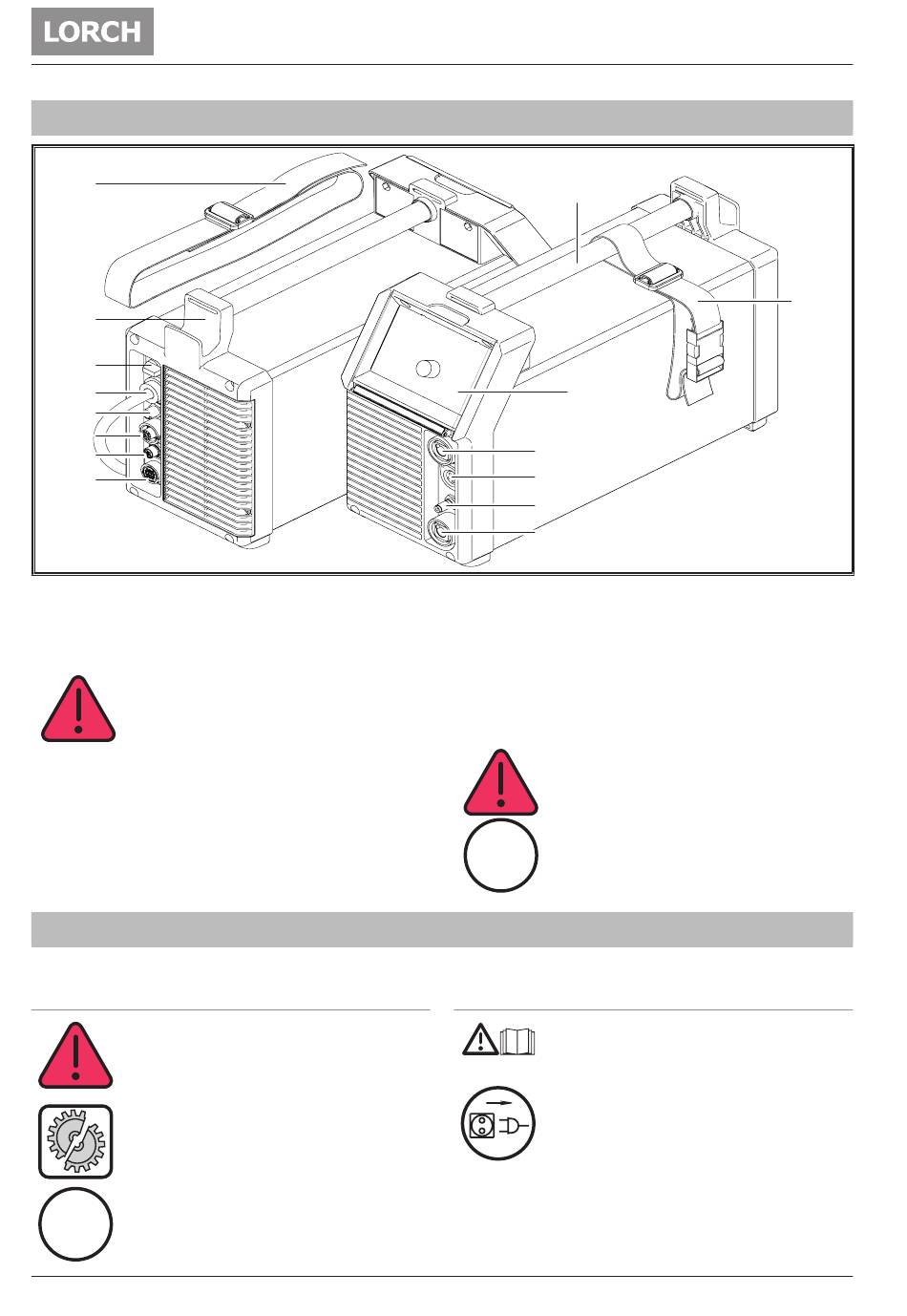 LORCH