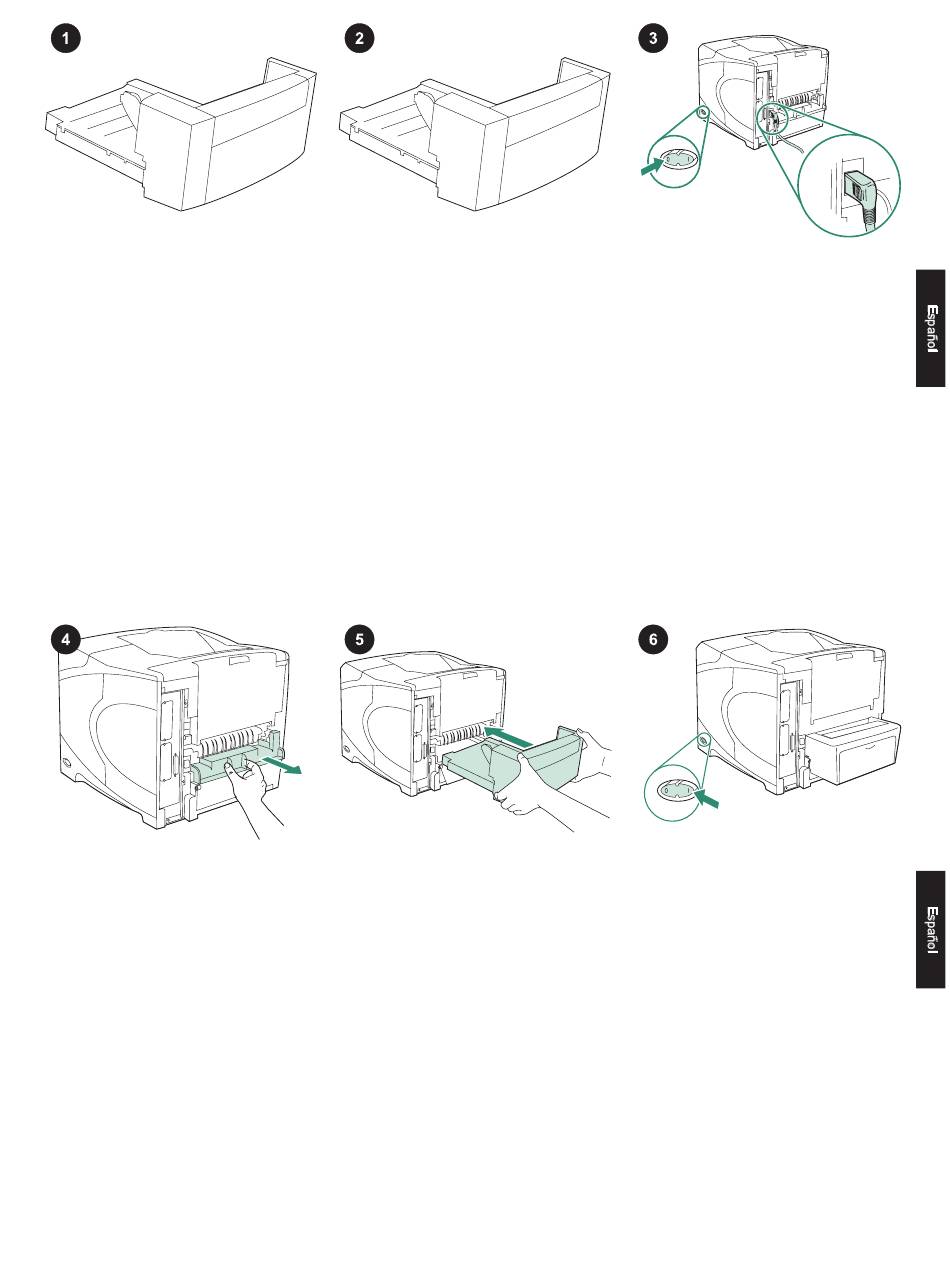 1

2

3

Español

4

5

6

Español