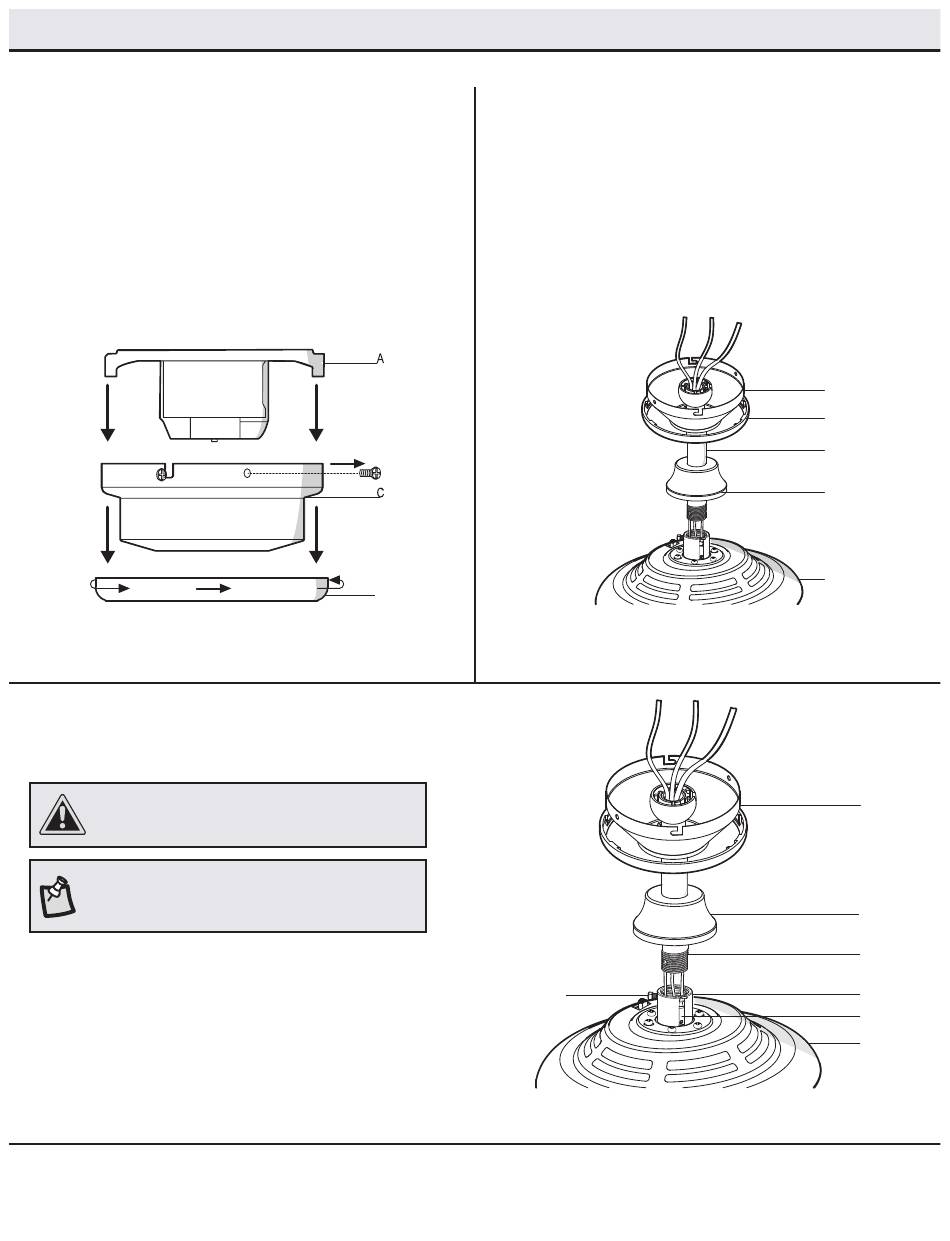 A

C