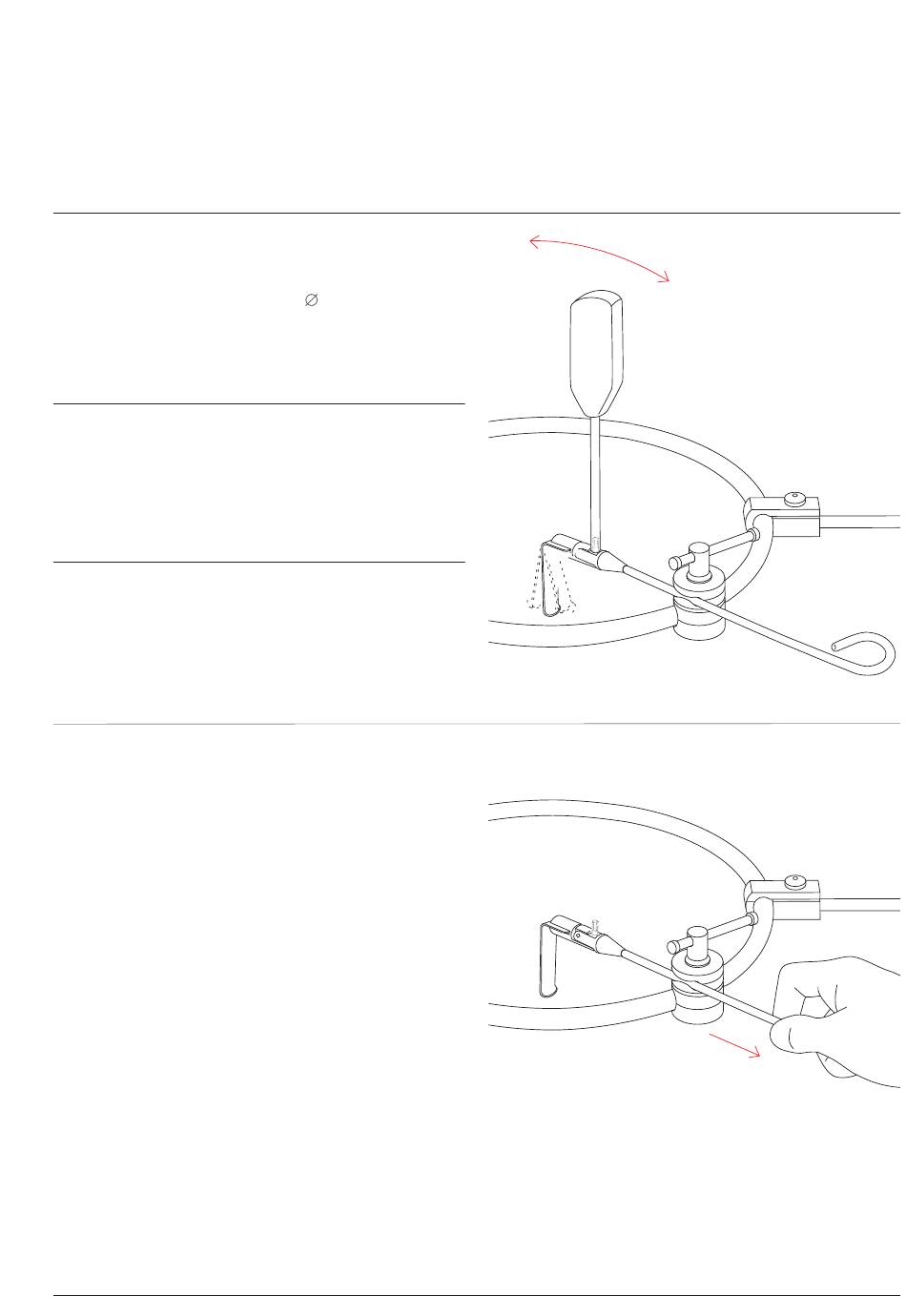 $\varnothing$