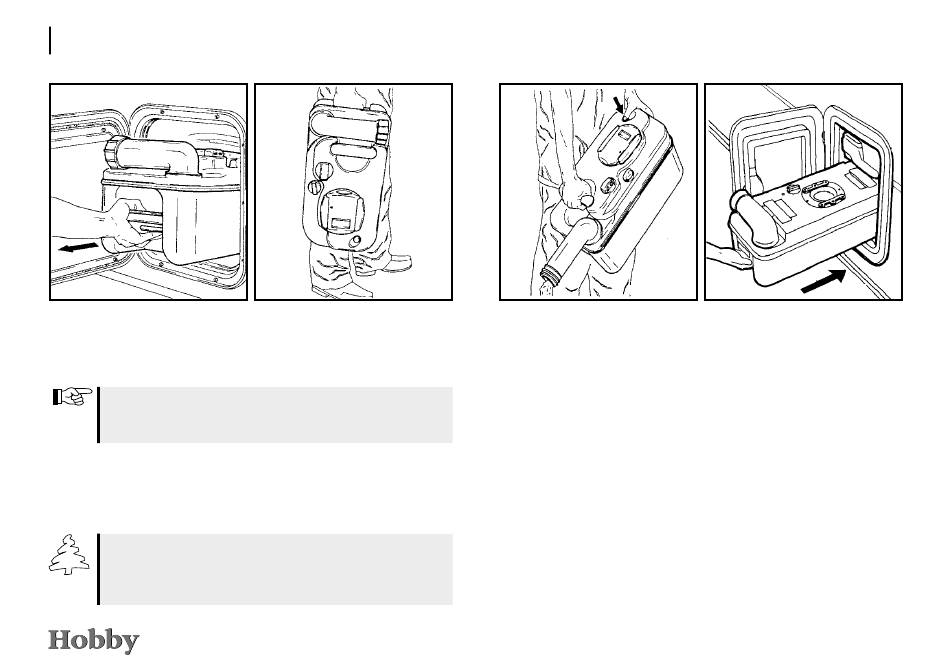 Hobby