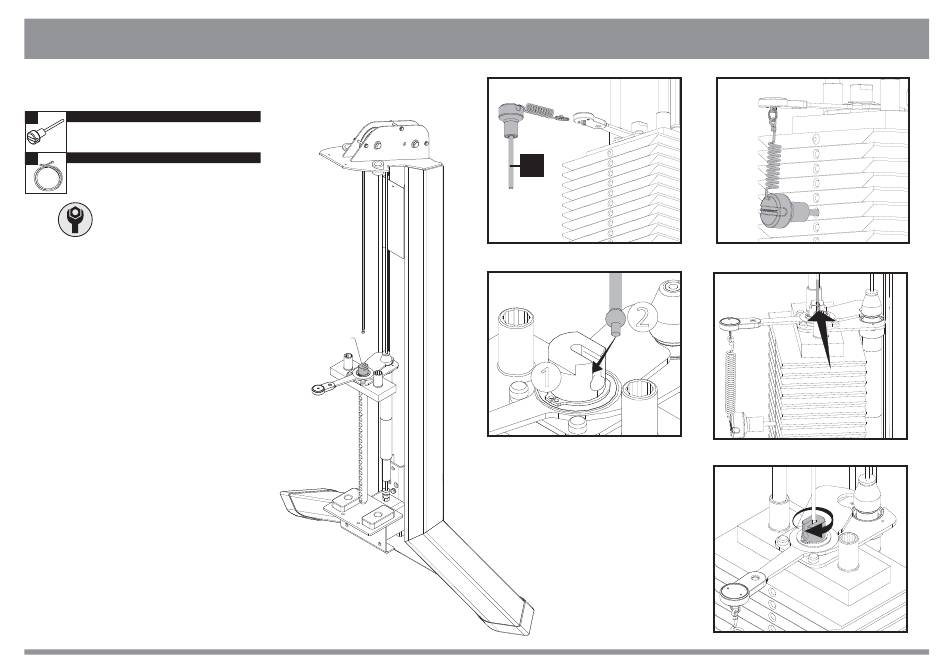 1

2