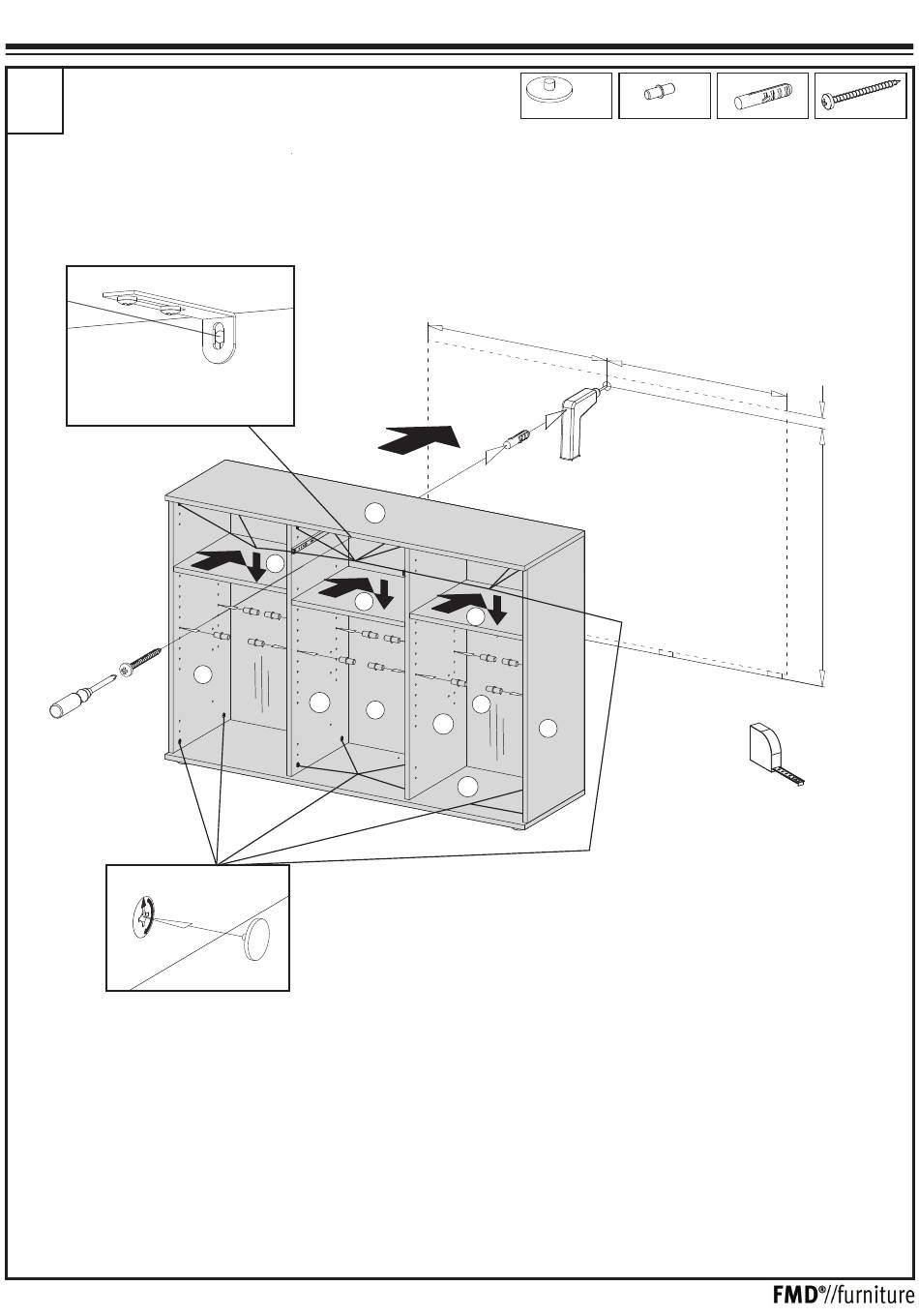 FMD®//furniture