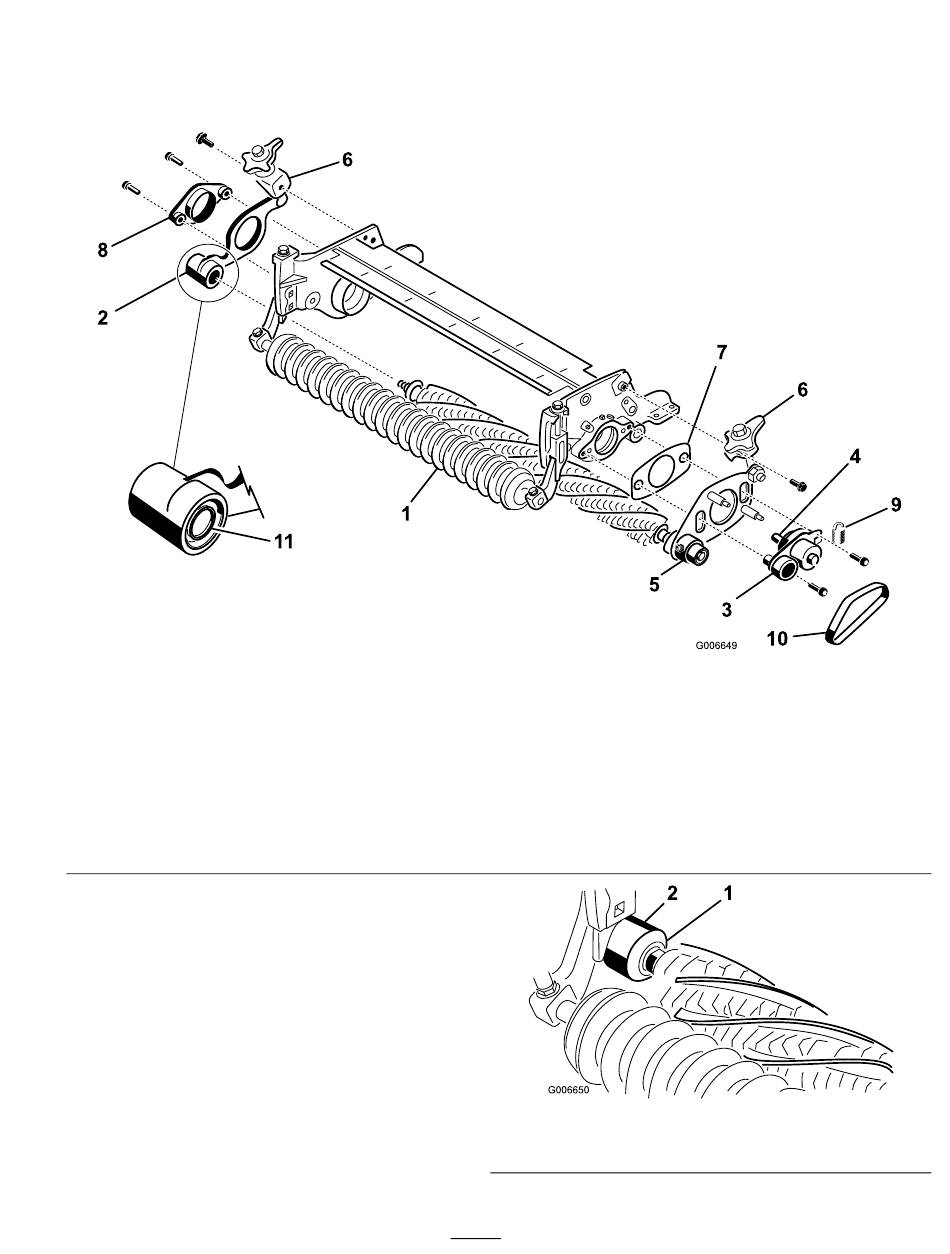 6
8
2
7
6
4
9
1
11
5
3
10
G006649

2
1
G006650