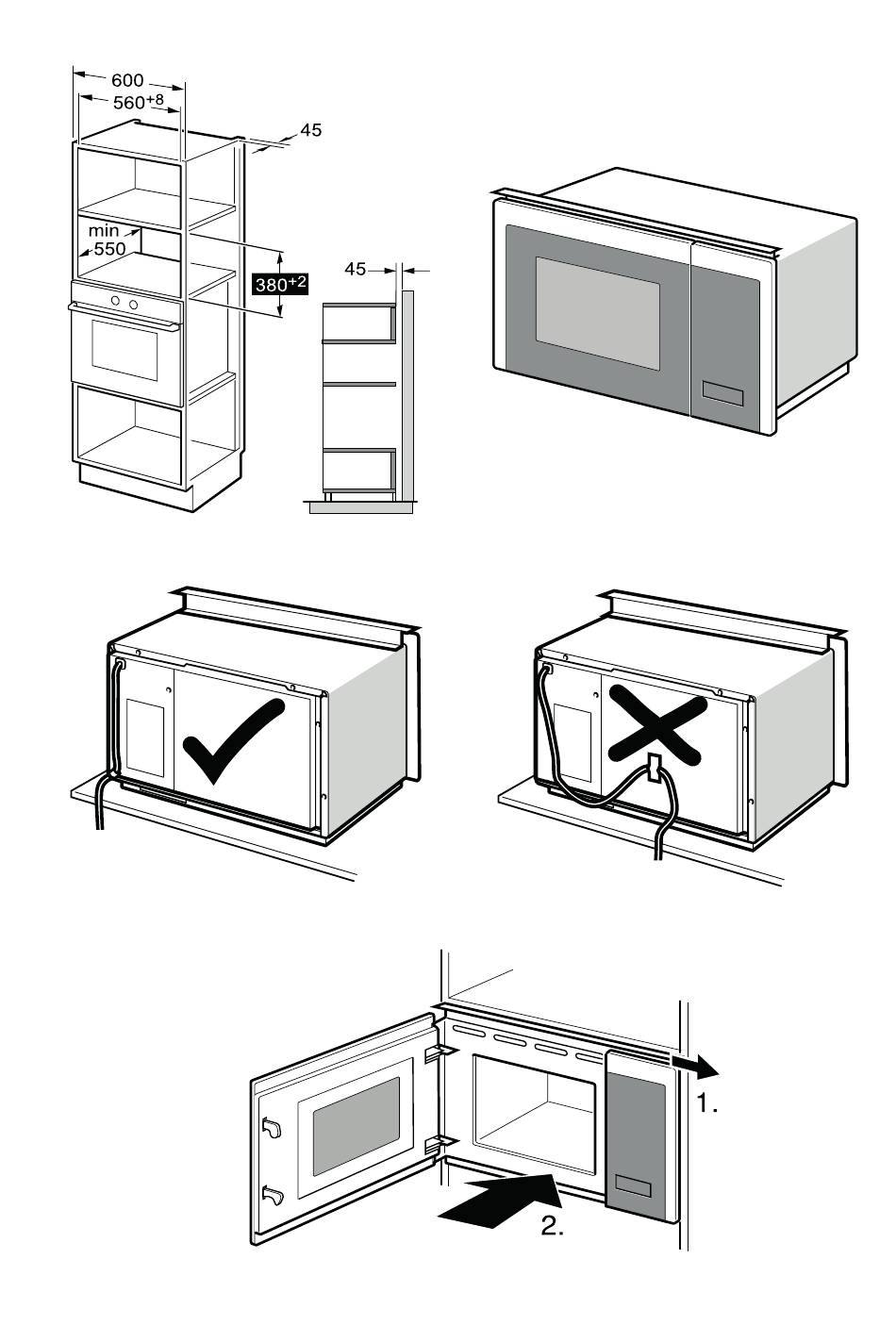 600
$560^{+8}$
45
min
550
$380^{+2}$
45
1.
2.