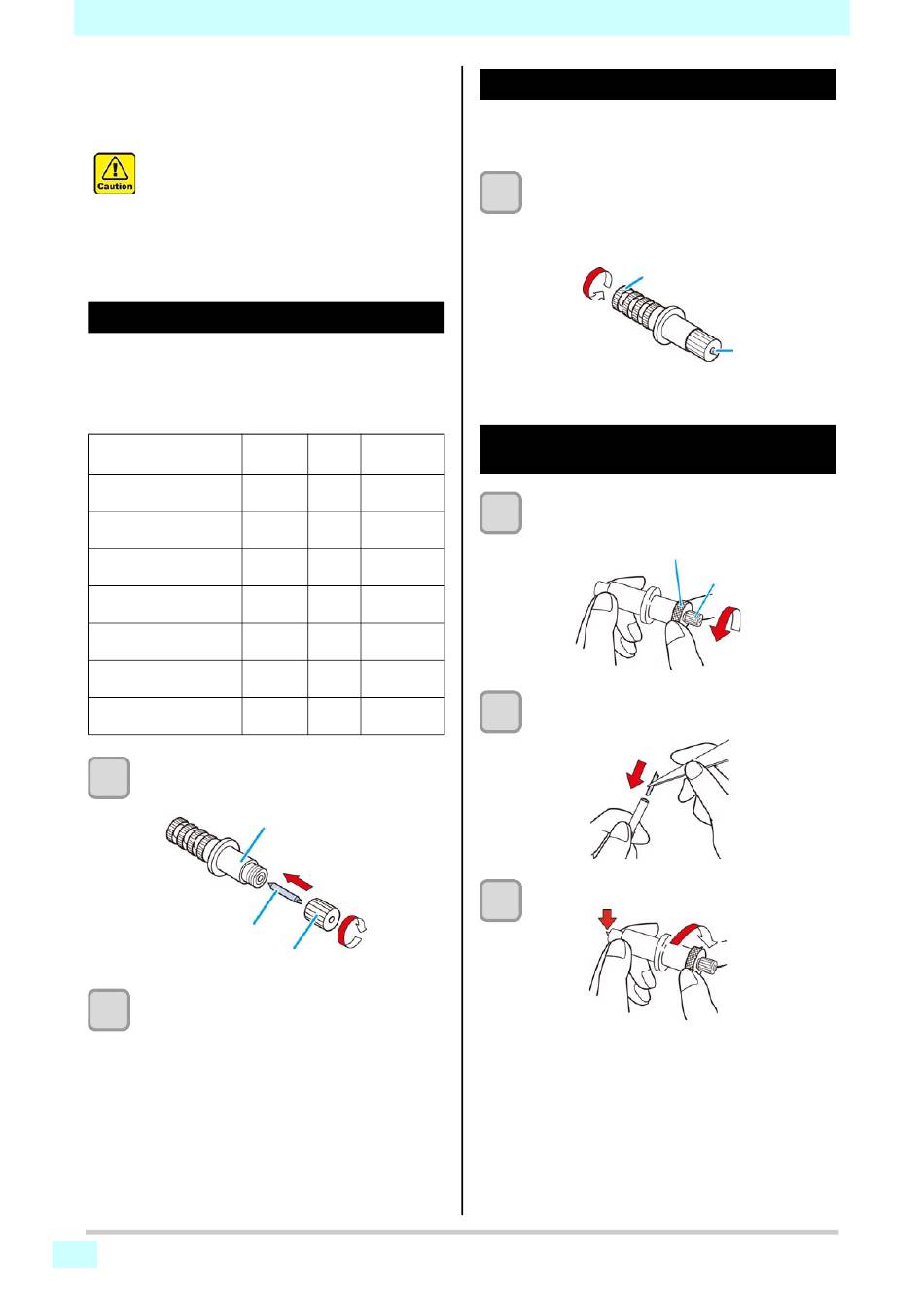 Caution