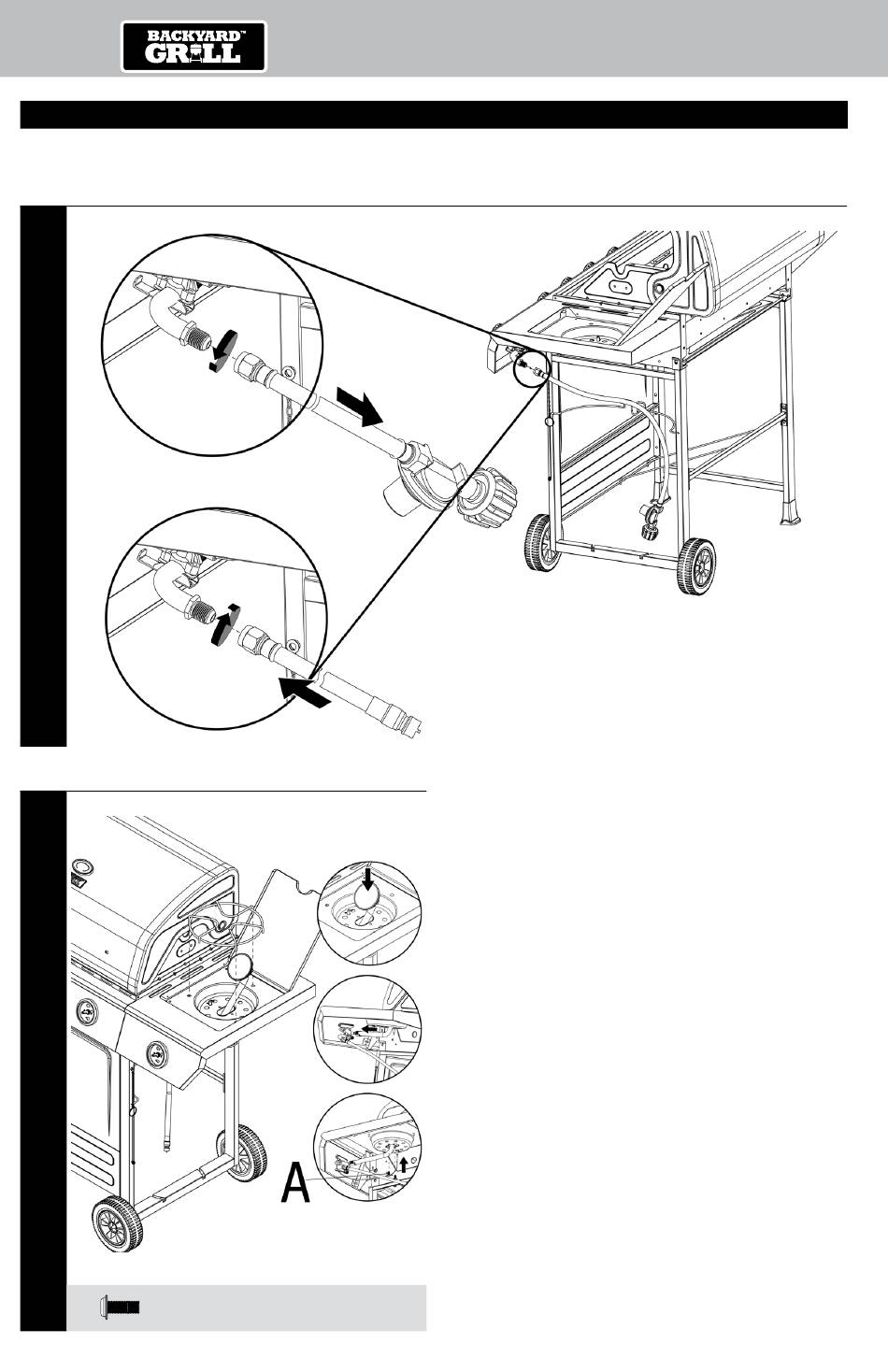 BACKYARD™ GRILL

A