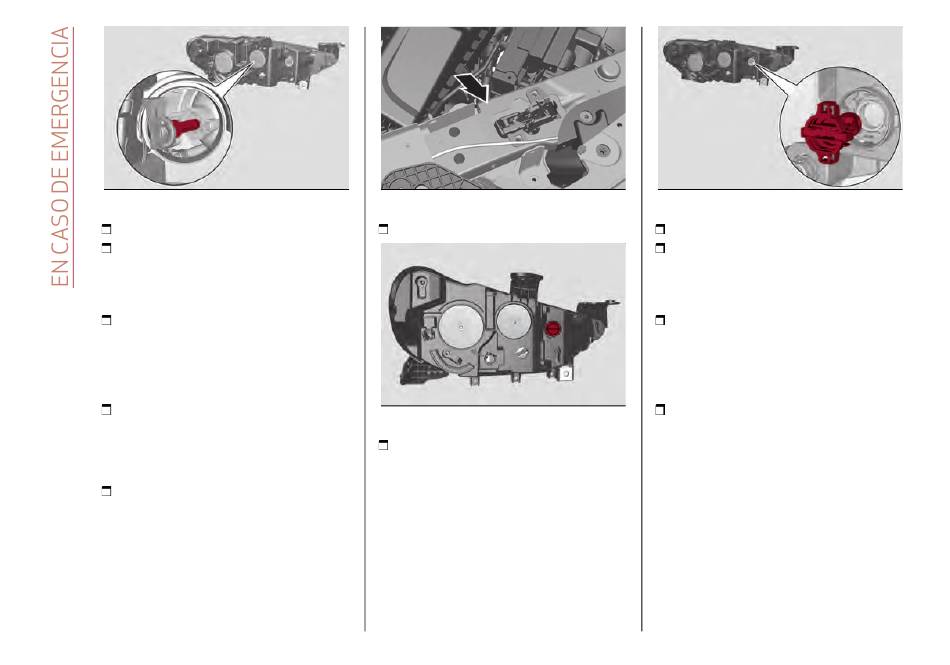 EN CASO DE EMERGENCIA