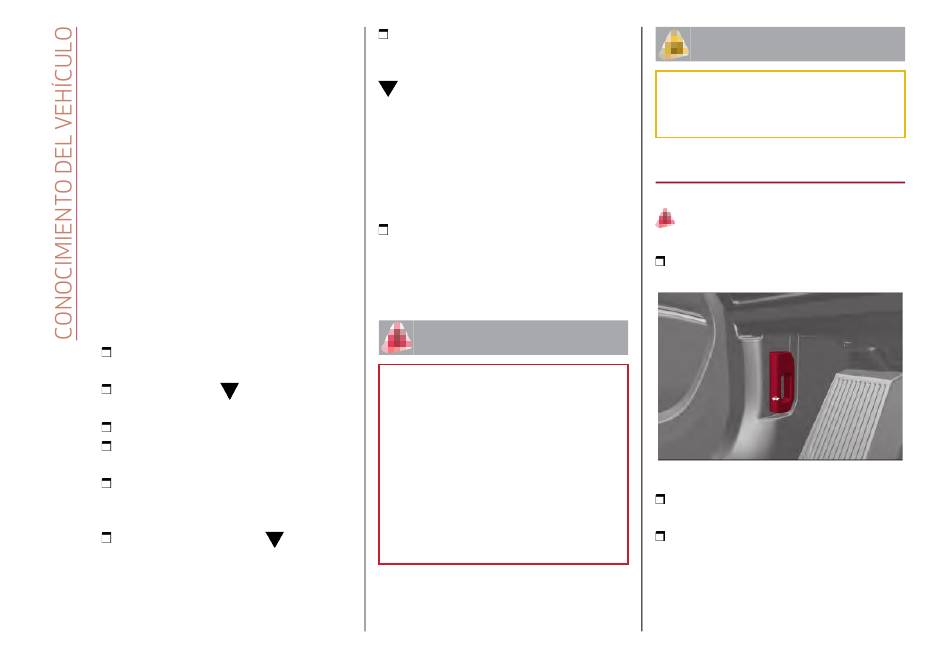 CONOCIMIENTO DEL VEHÍCULO