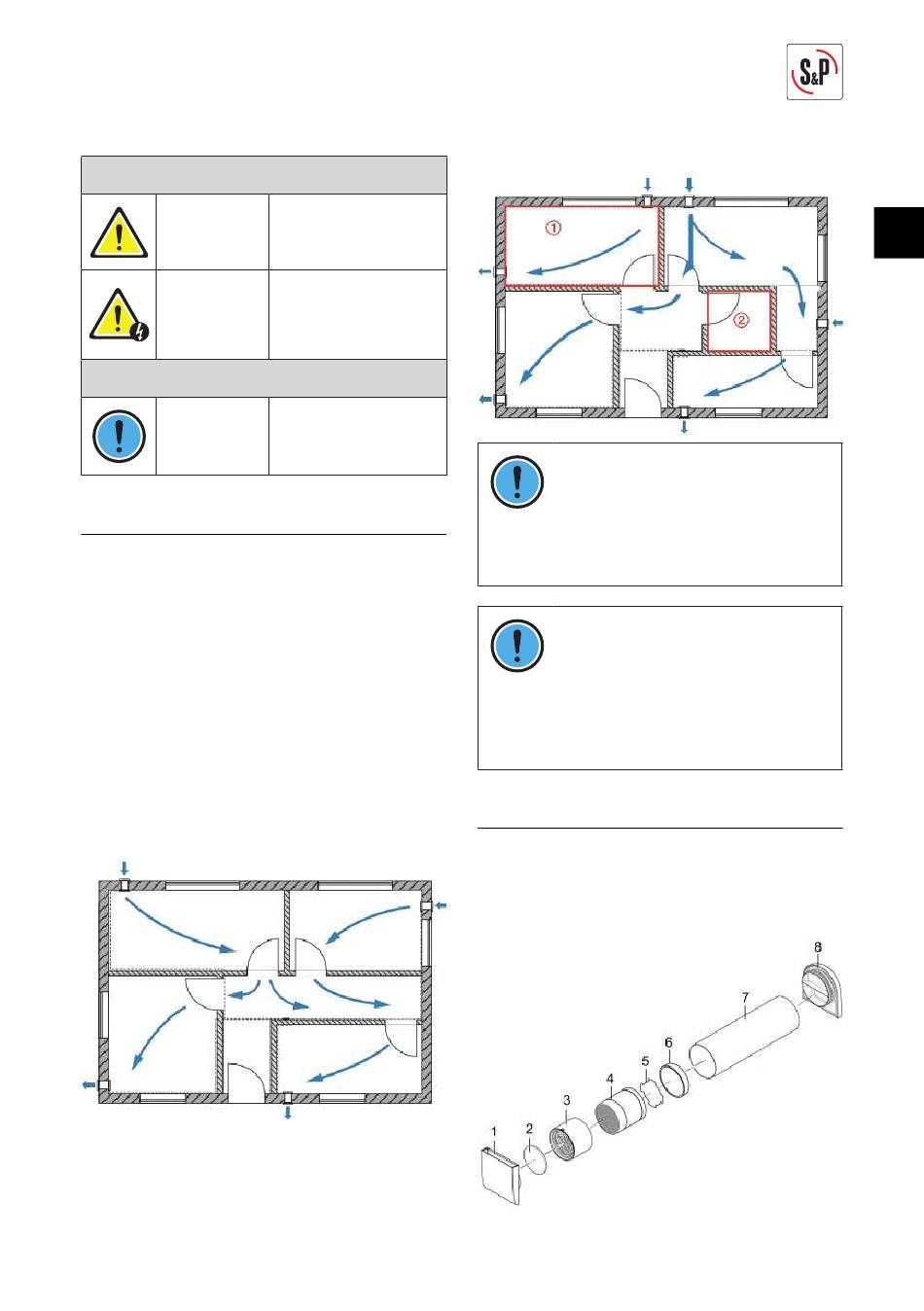 S&P

①

②

1
2
3
4
5
6
7
8