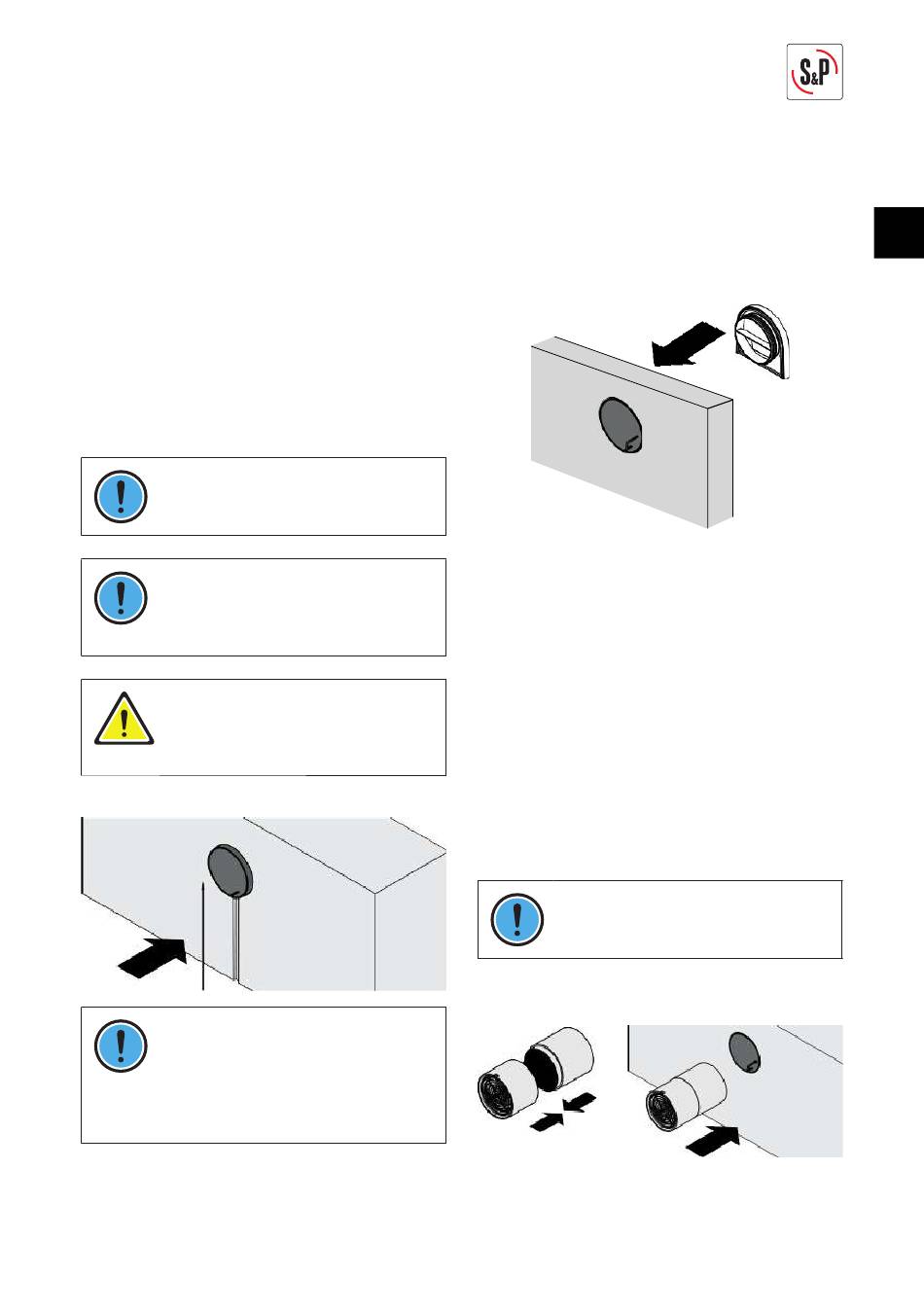 S&P