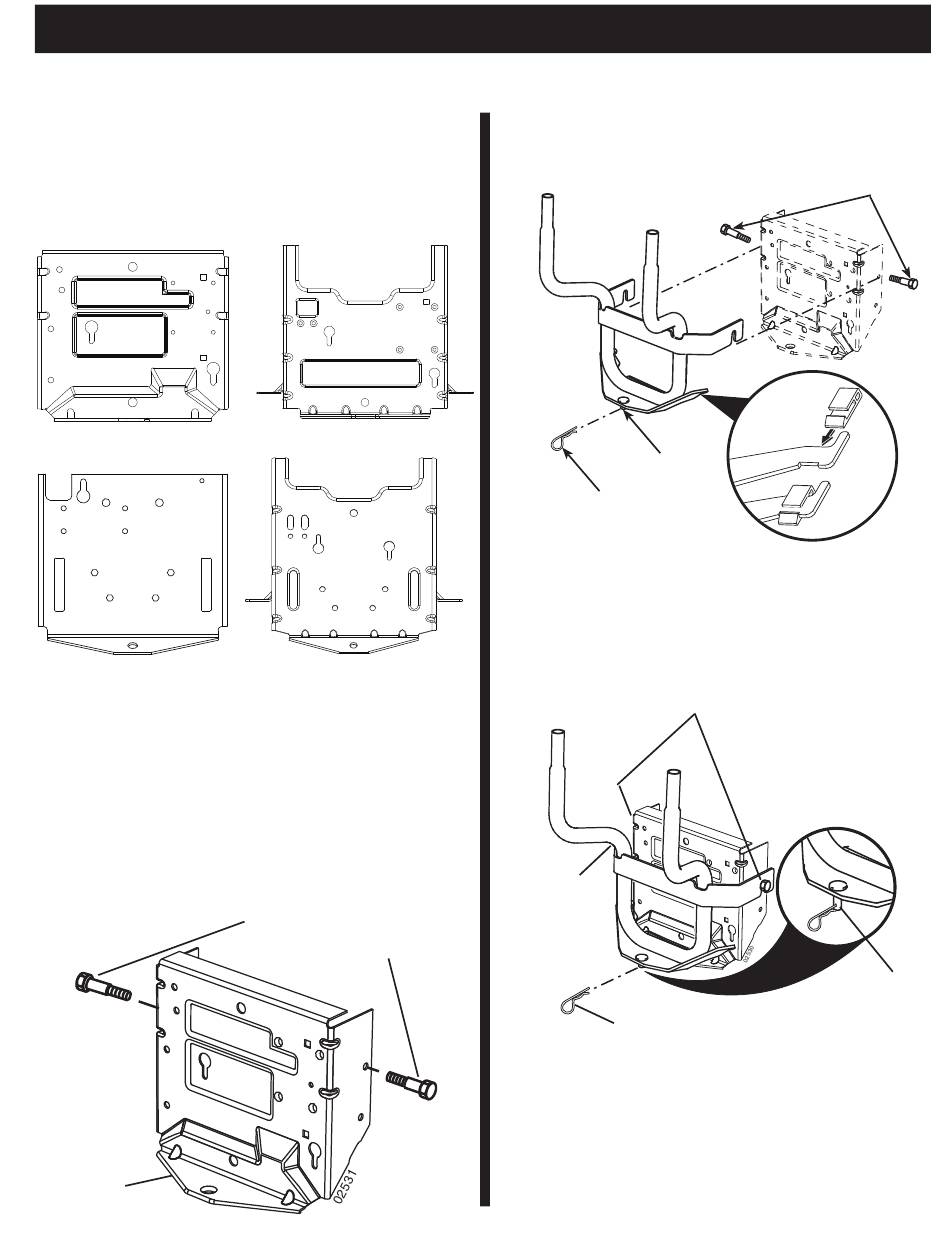 02531