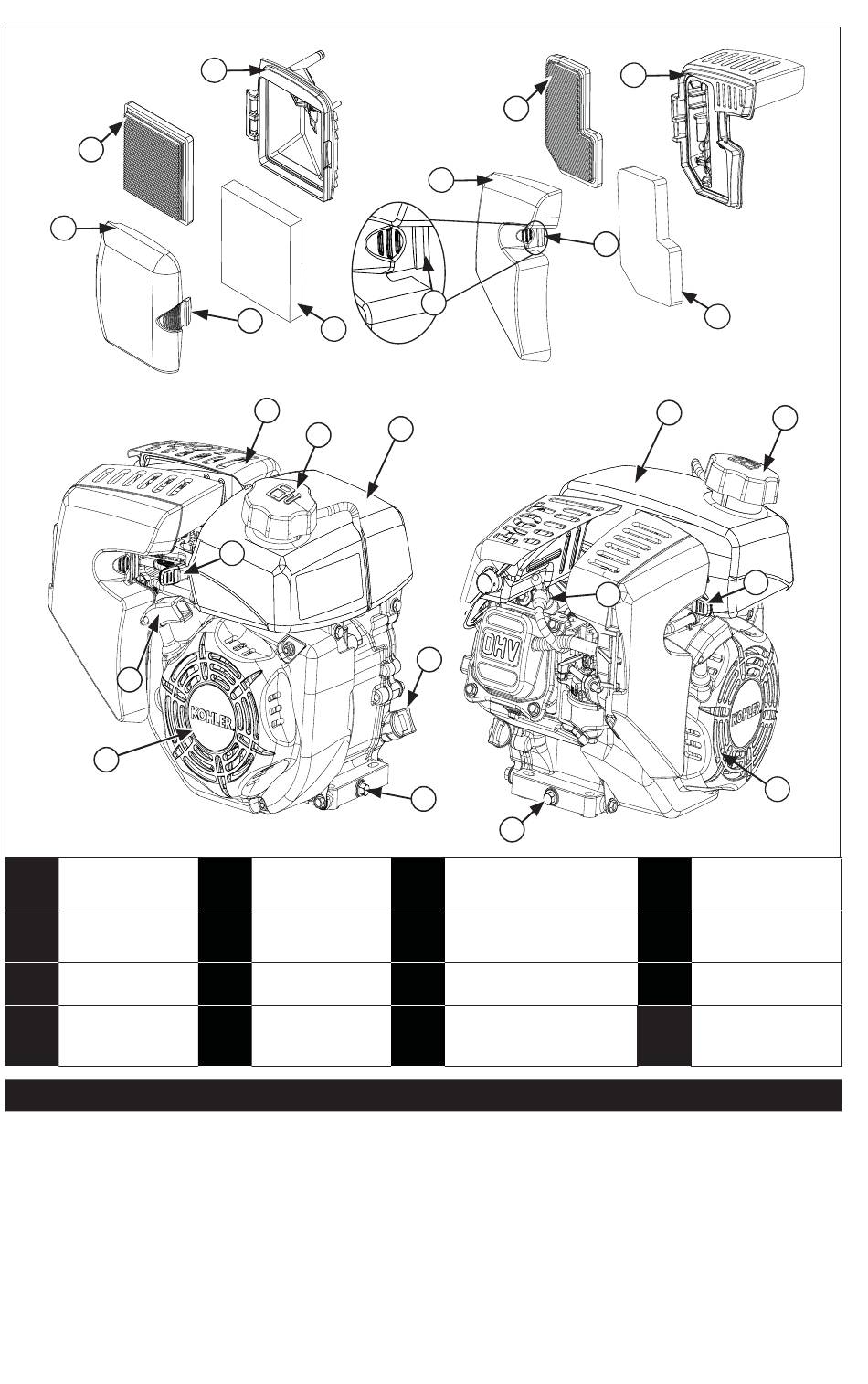 KOHLER

OHV

KOHLER