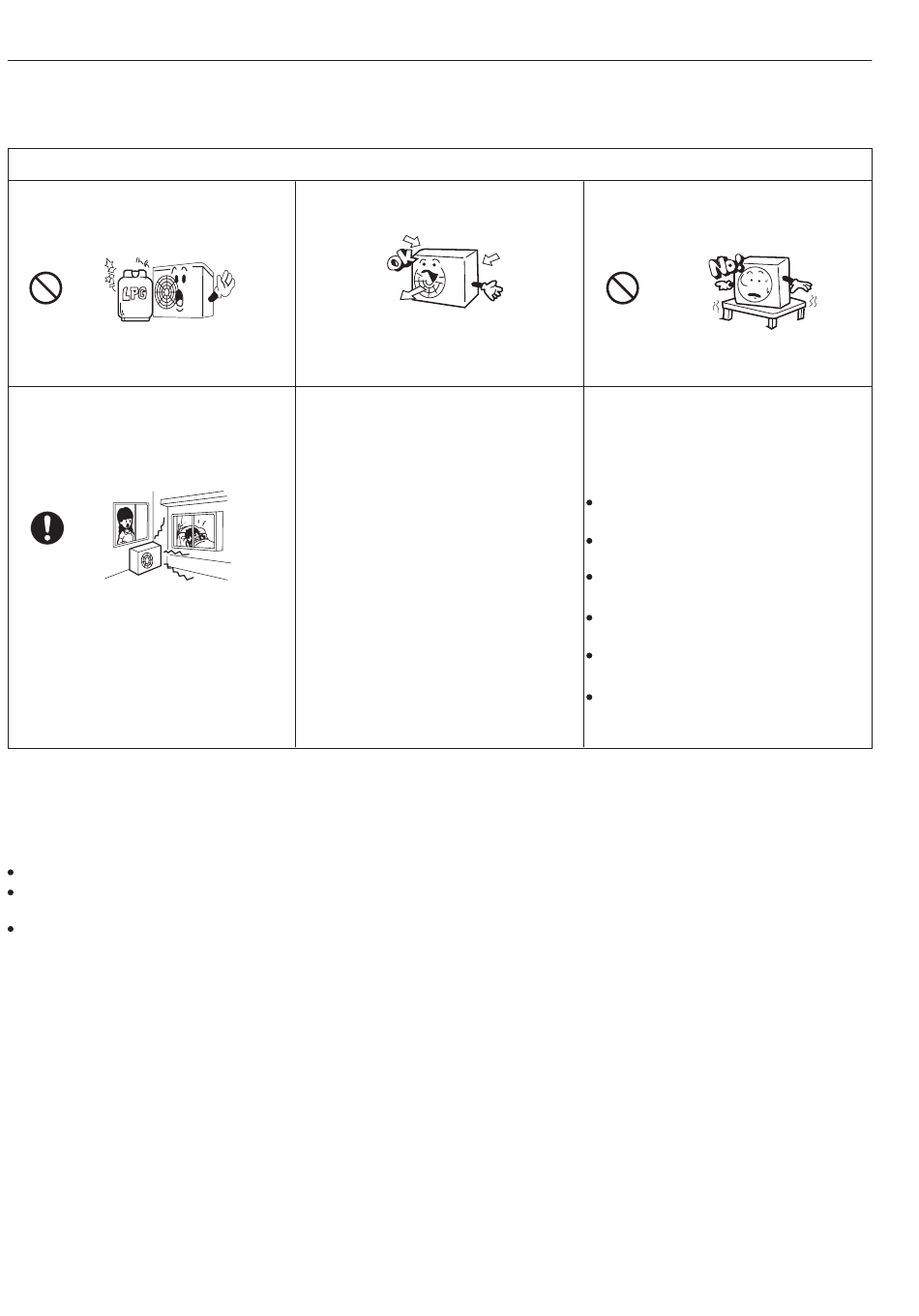 LPG

OK

No!