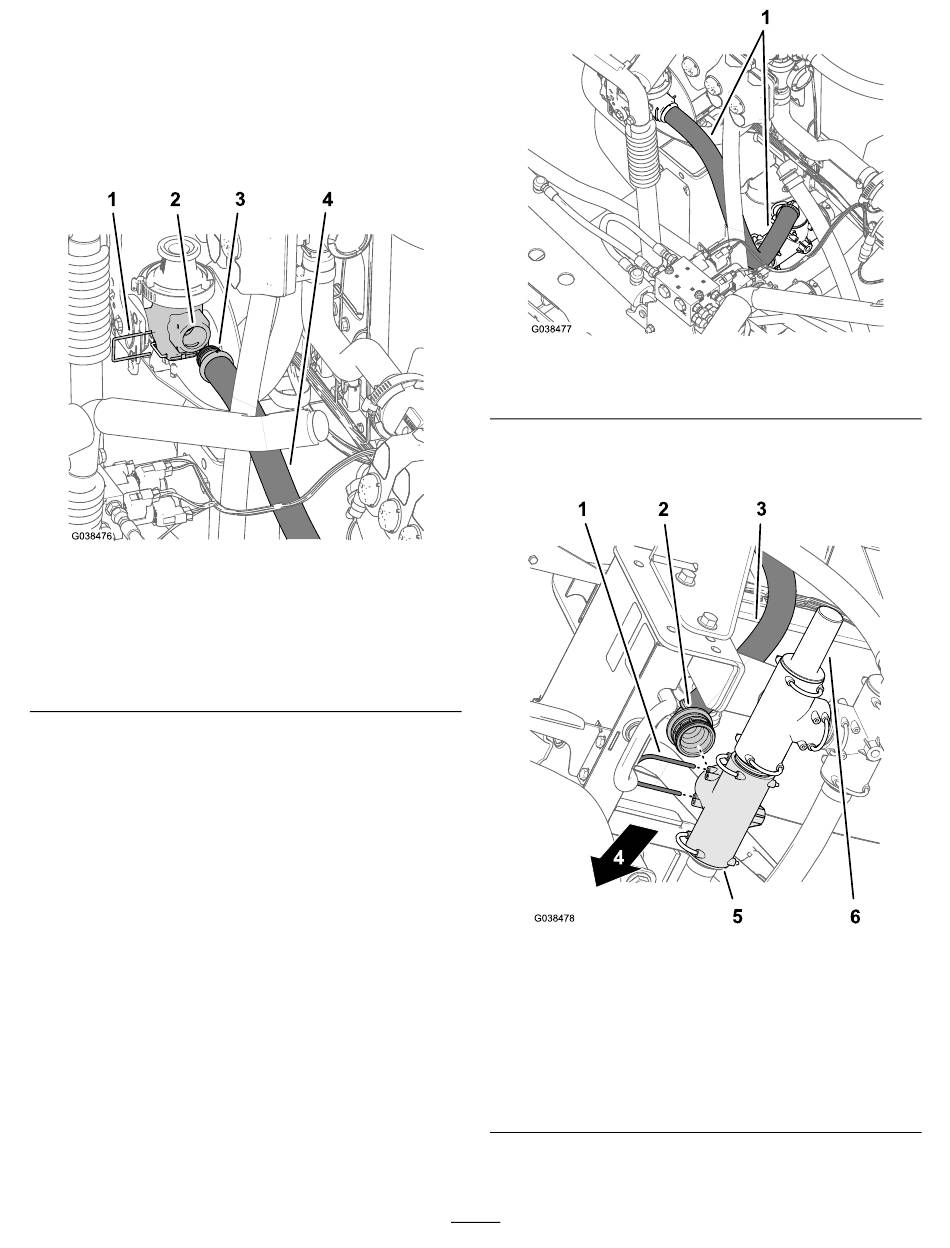 1 2 3 4

G038476

1

G038477

1 2 3

4

G038478 5 6