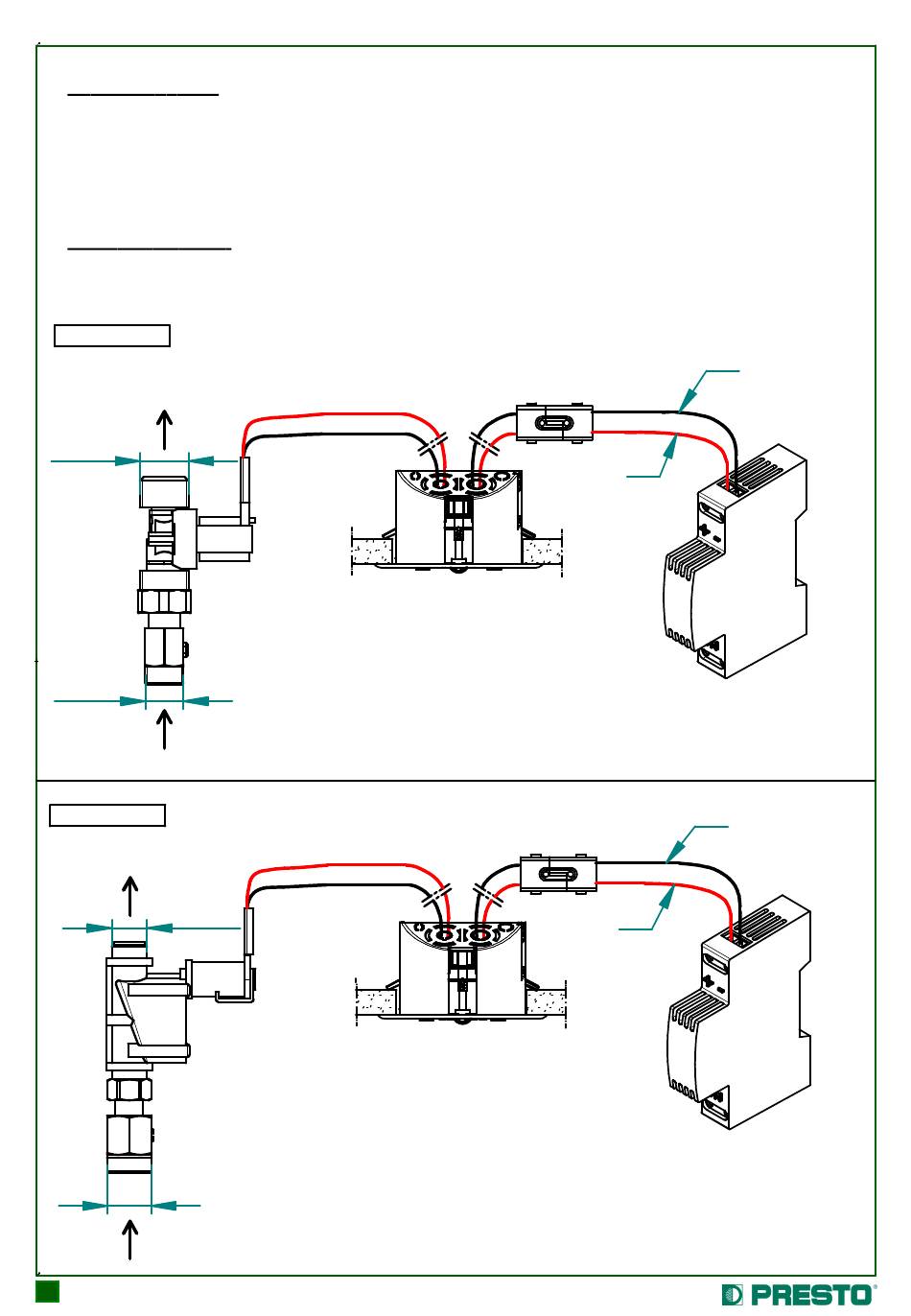 PRESTO®