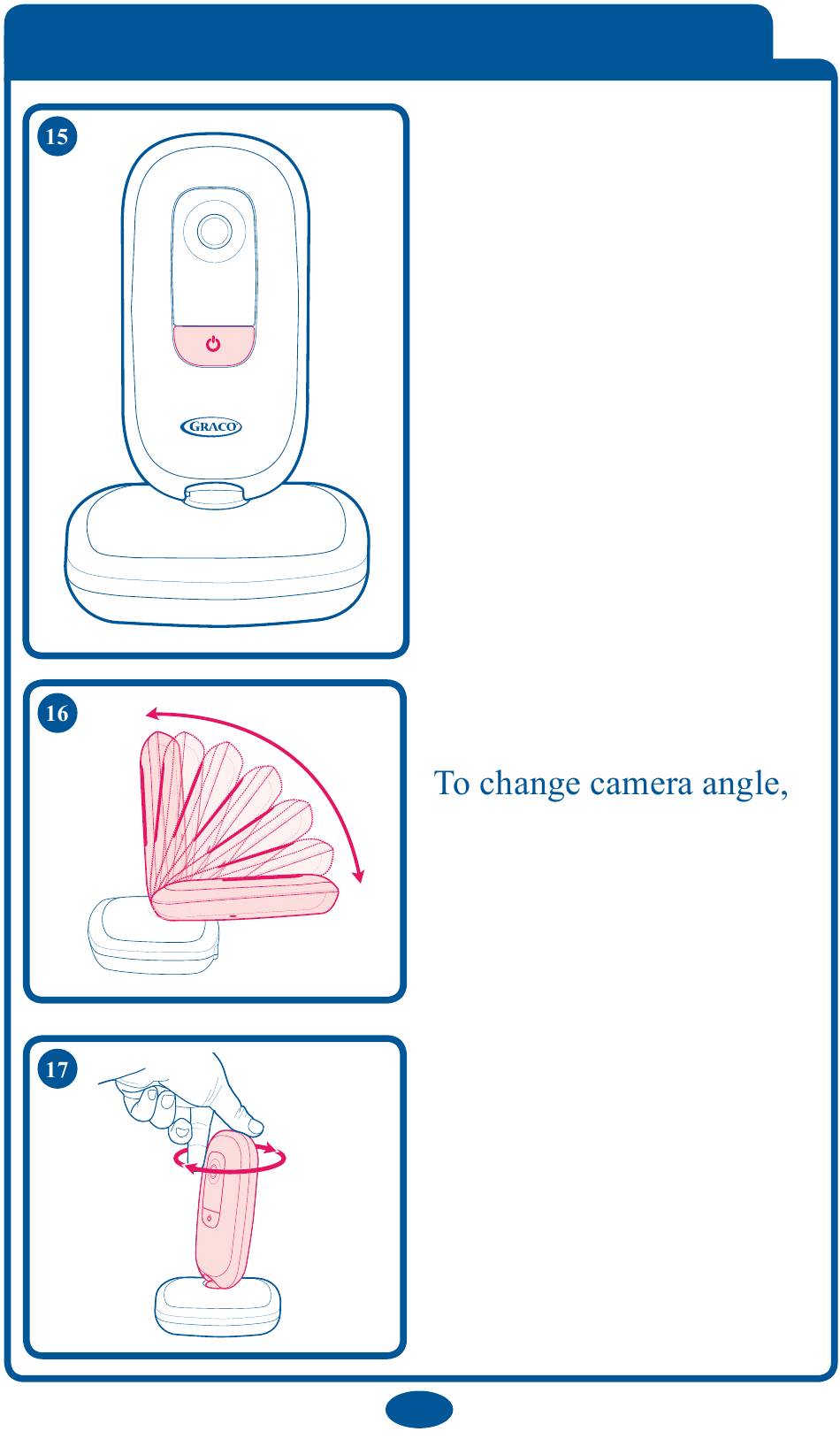 15

GRACO

16

To change camera angle,

17