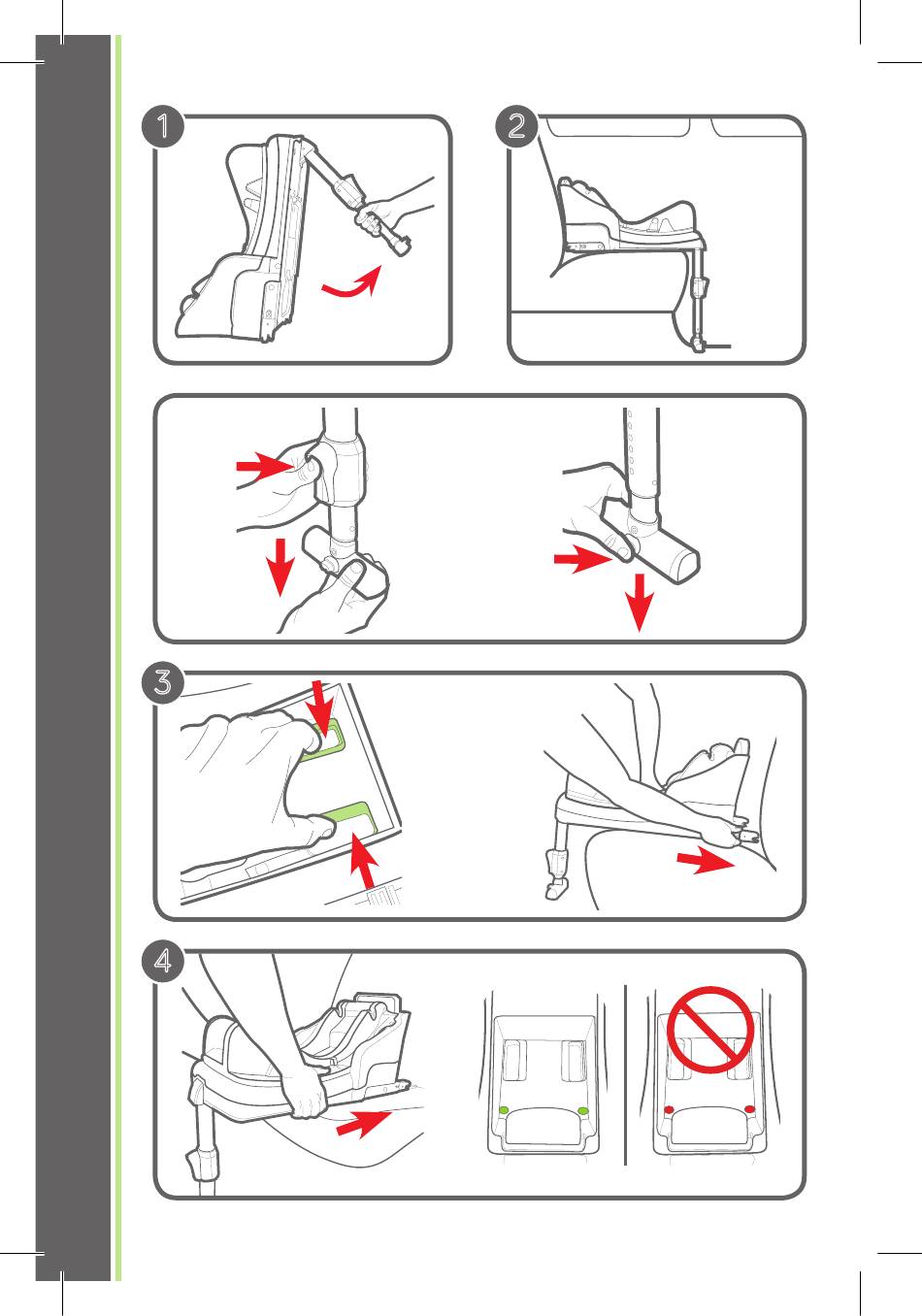 1

2

3

4