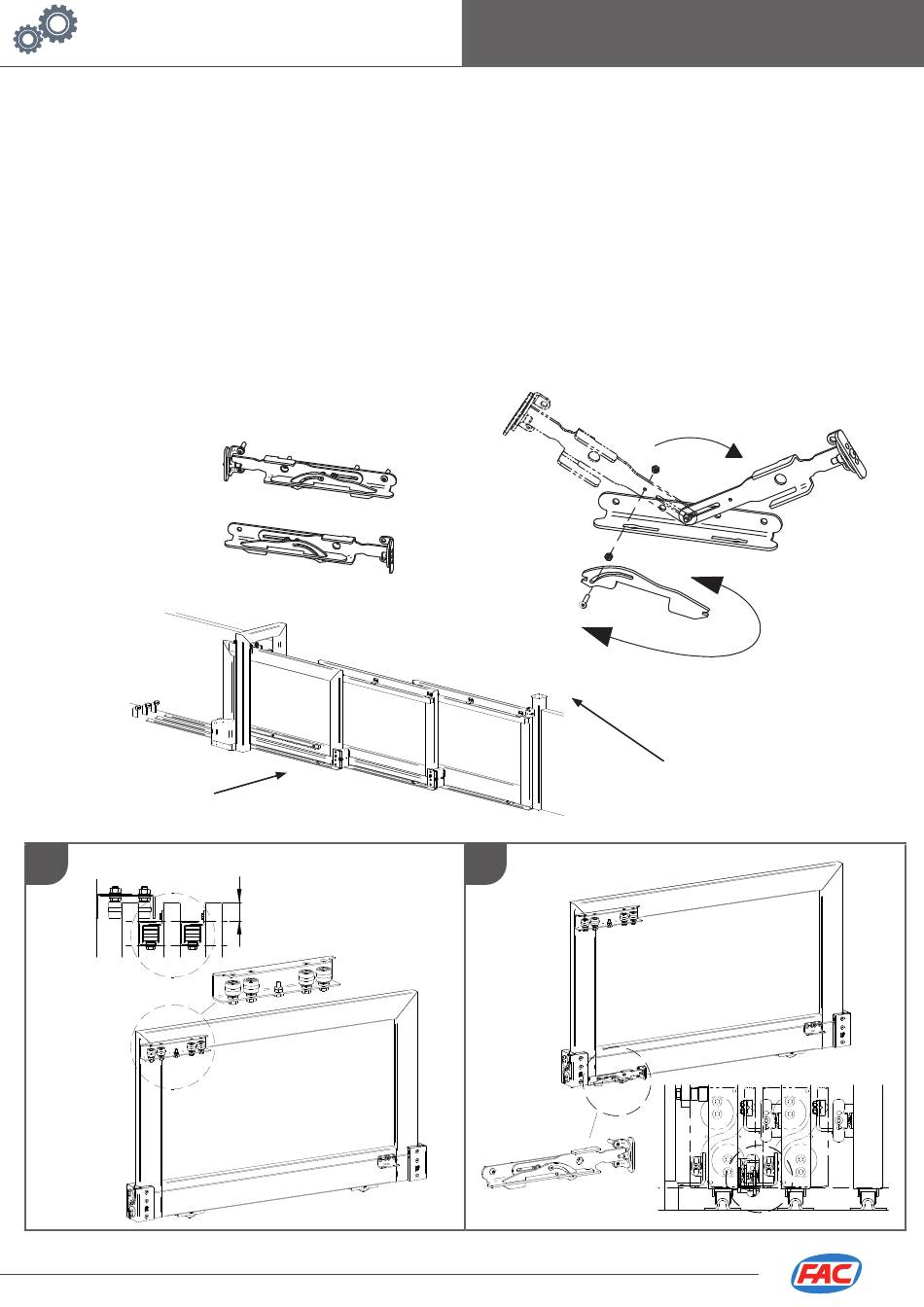 FAC