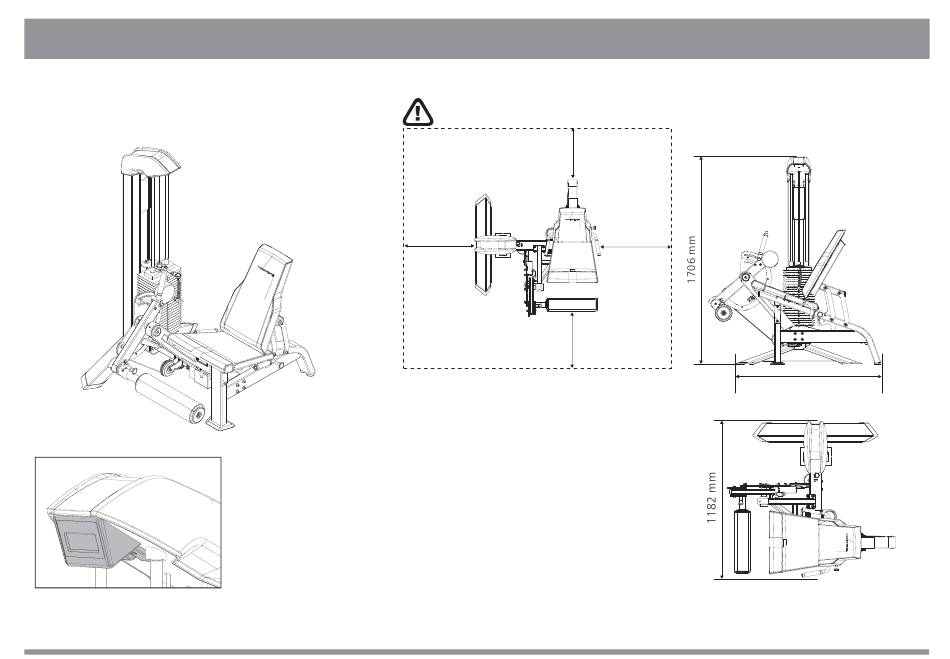 1706 mm

1182 mm