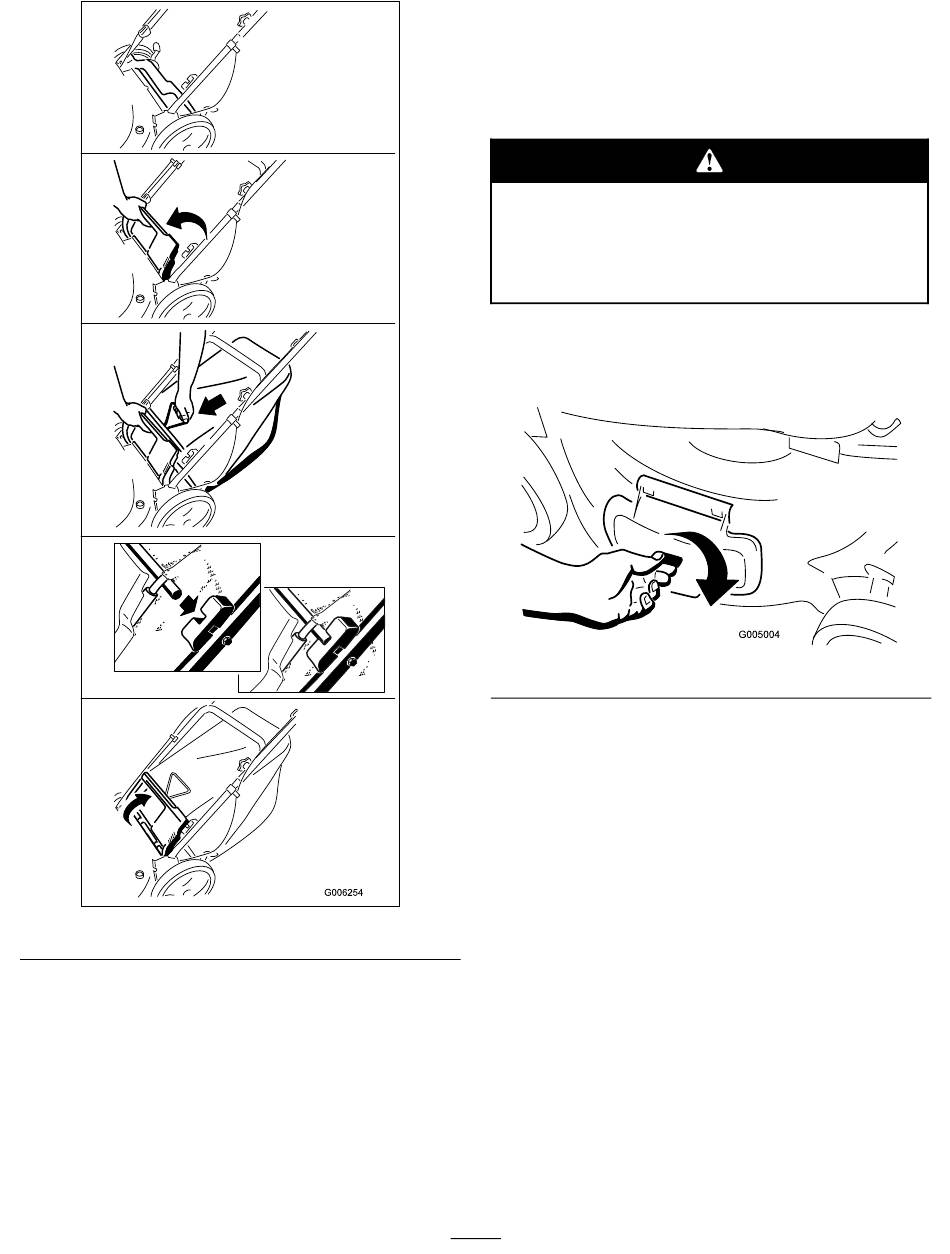 G006254

G005004