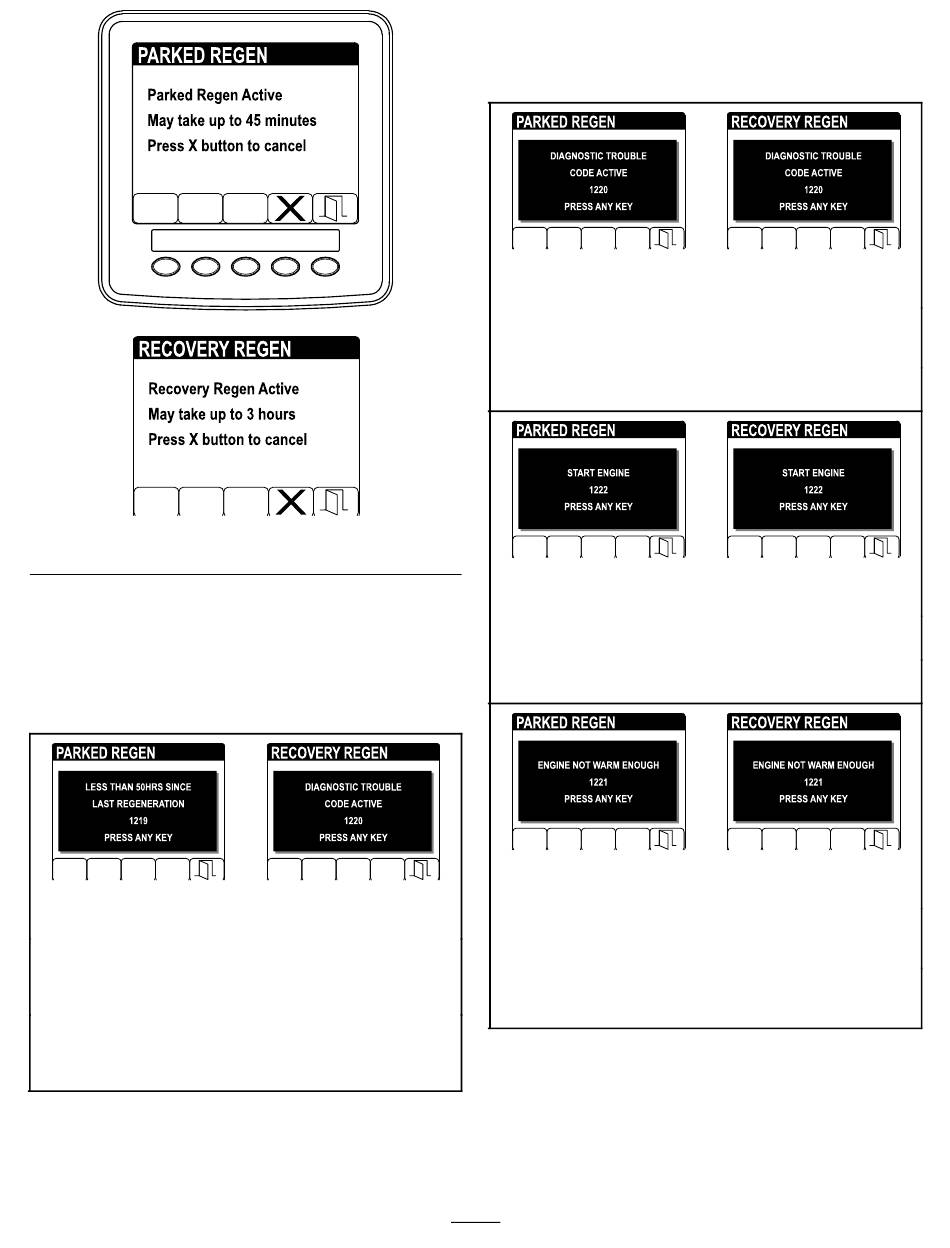 PARKED REGEN

Parked Regen Active

May take up to 45 minutes

Press X button to cancel

RECOVERY REGEN

Recovery Regen Active

May take up to 3 hours

Press X button to cancel

PARKED REGEN

LESS THAN 50HRS SINCE LAST REGENERATION 1219 PRESS ANY KEY

RECOVERY REGEN

DIAGNOSTIC TROUBLE CODE ACTIVE 1220 PRESS ANY KEY

PARKED REGEN

DIAGNOSTIC TROUBLE CODE ACTIVE 1220 PRESS ANY KEY

RECOVERY REGEN

DIAGNOSTIC TROUBLE CODE ACTIVE 1220 PRESS ANY KEY

PARKED REGEN

START ENGINE 1222 PRESS ANY KEY

RECOVERY REGEN

START ENGINE 1222 PRESS ANY KEY

PARKED REGEN

ENGINE NOT WARM ENOUGH 1221 PRESS ANY KEY

RECOVERY REGEN

ENGINE NOT WARM ENOUGH 1221 PRESS ANY KEY