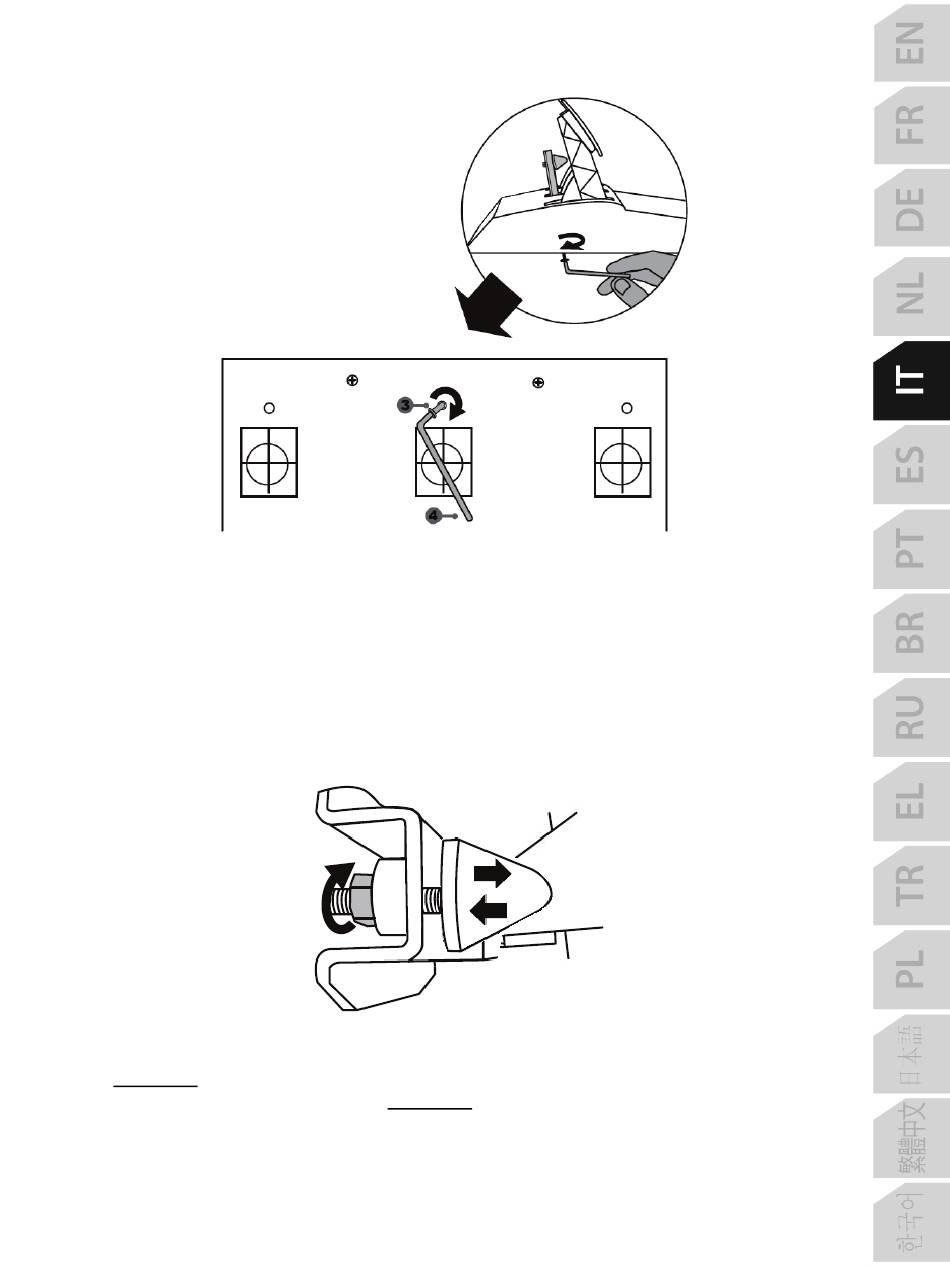 3
4

EN
FR
DE
NL
IT
ES
PT
BR
RU
EL
TR
PL
日本語
繁體中文
한국어