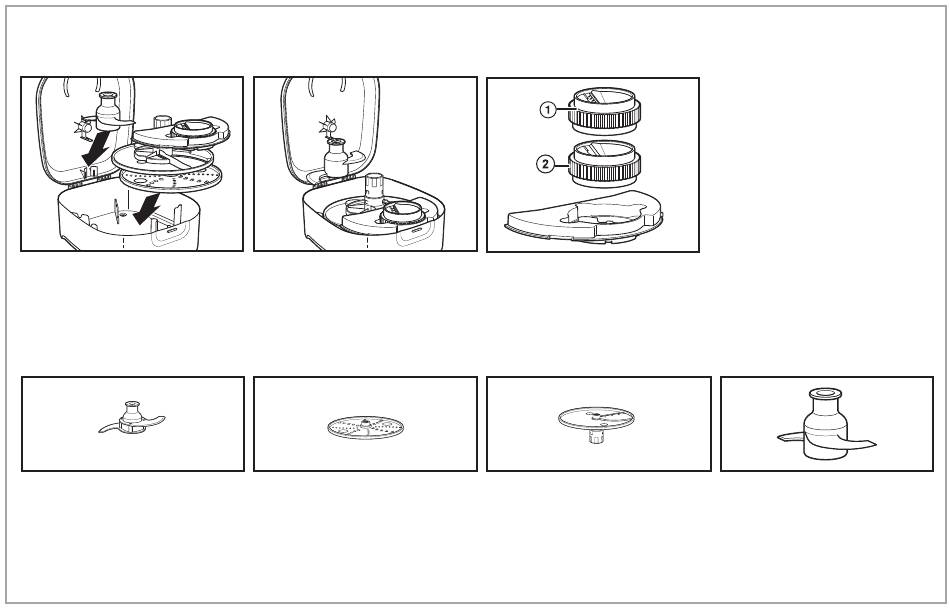 1
2