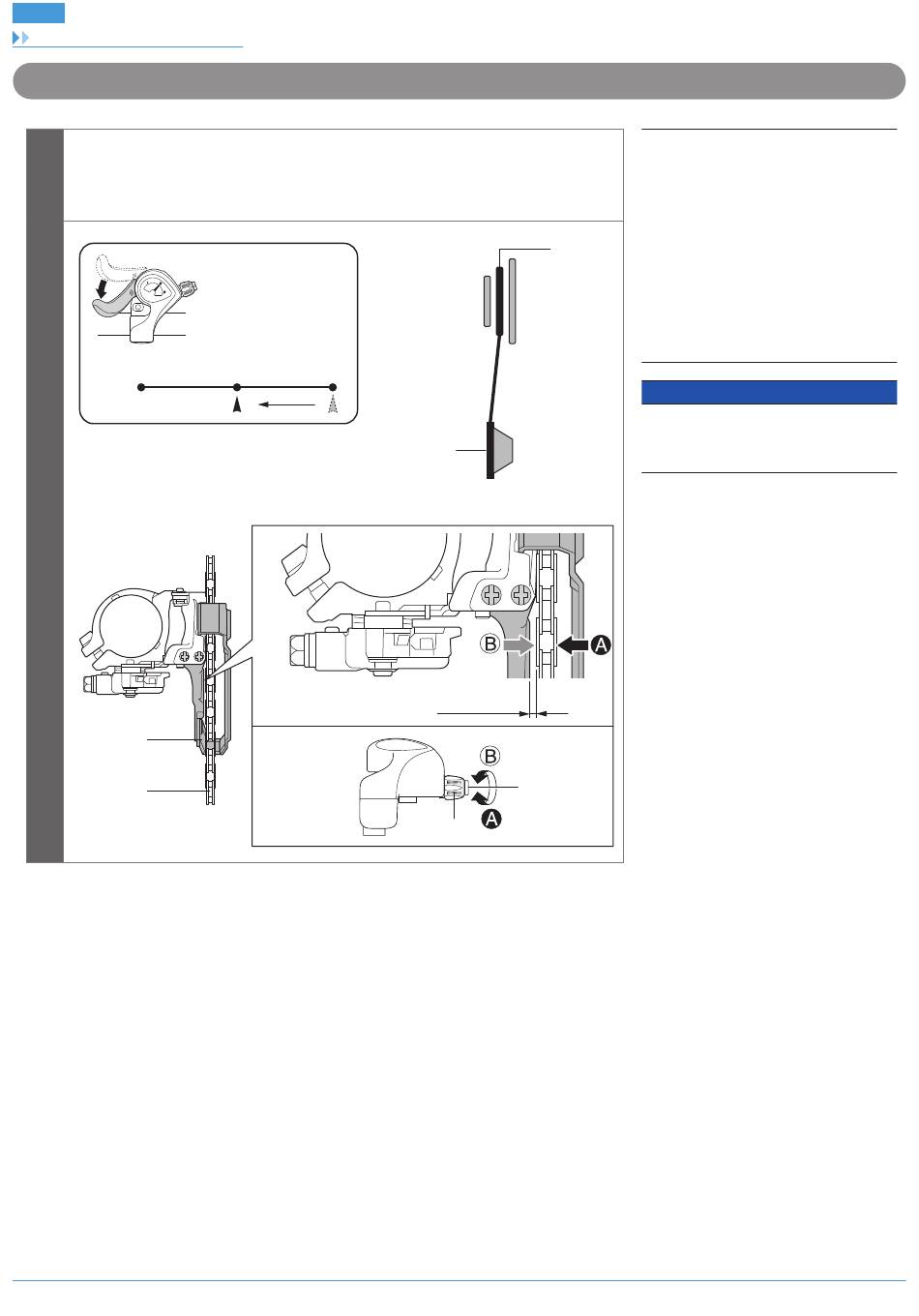 B
A
B
A