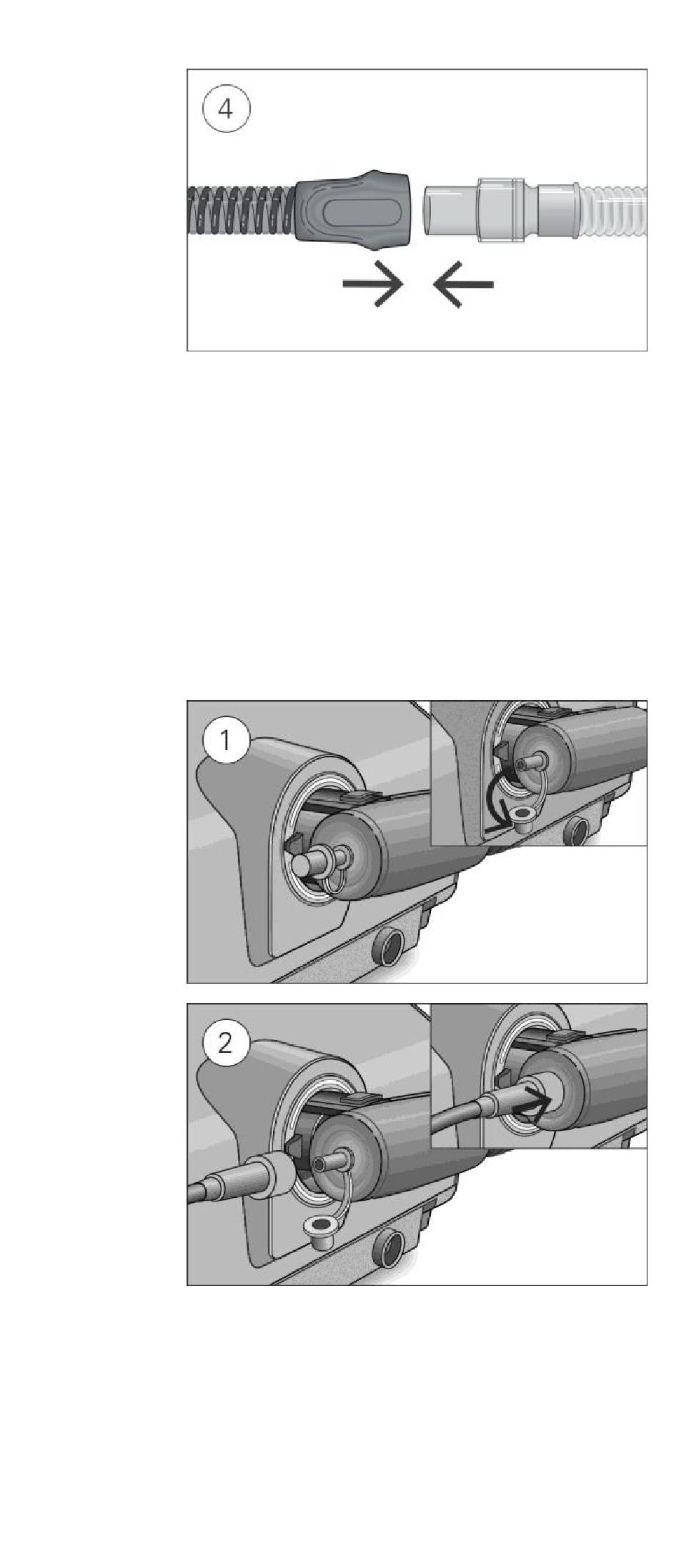 4

1

2