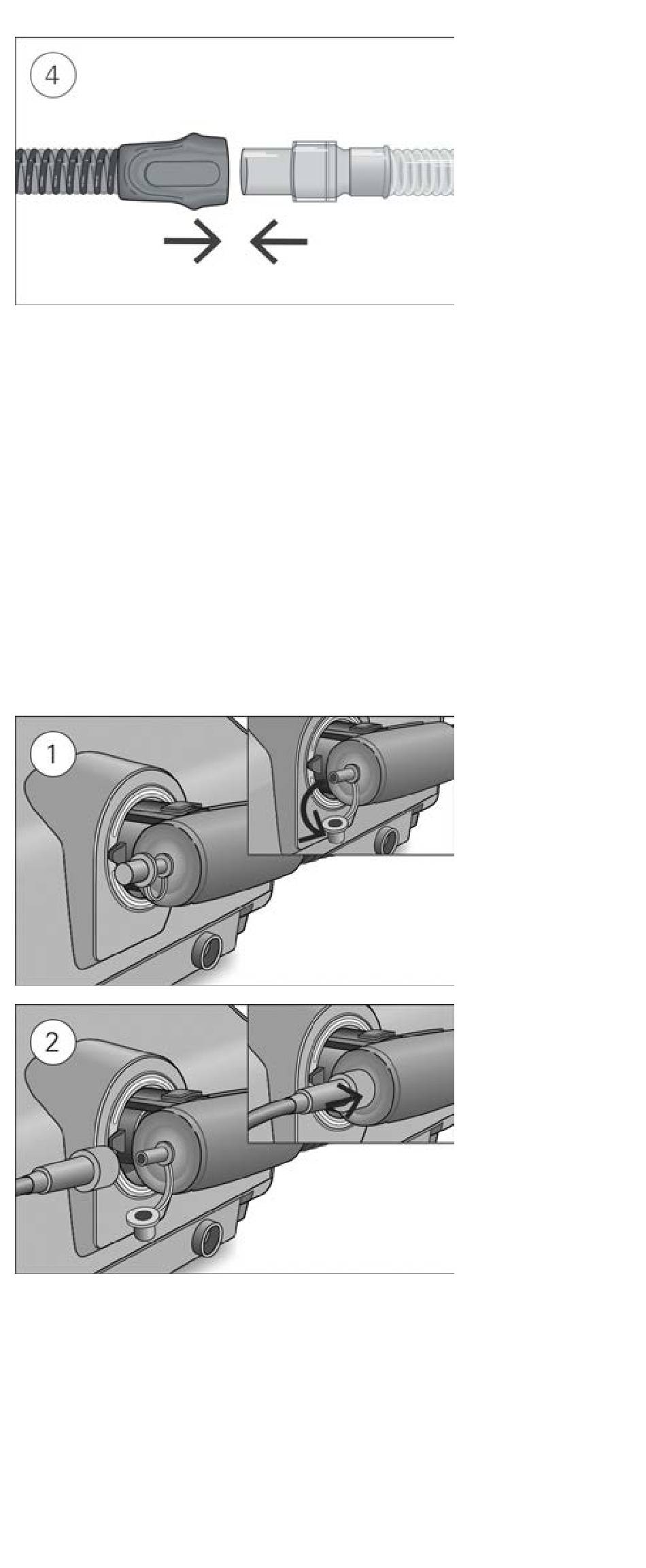 4

1

2