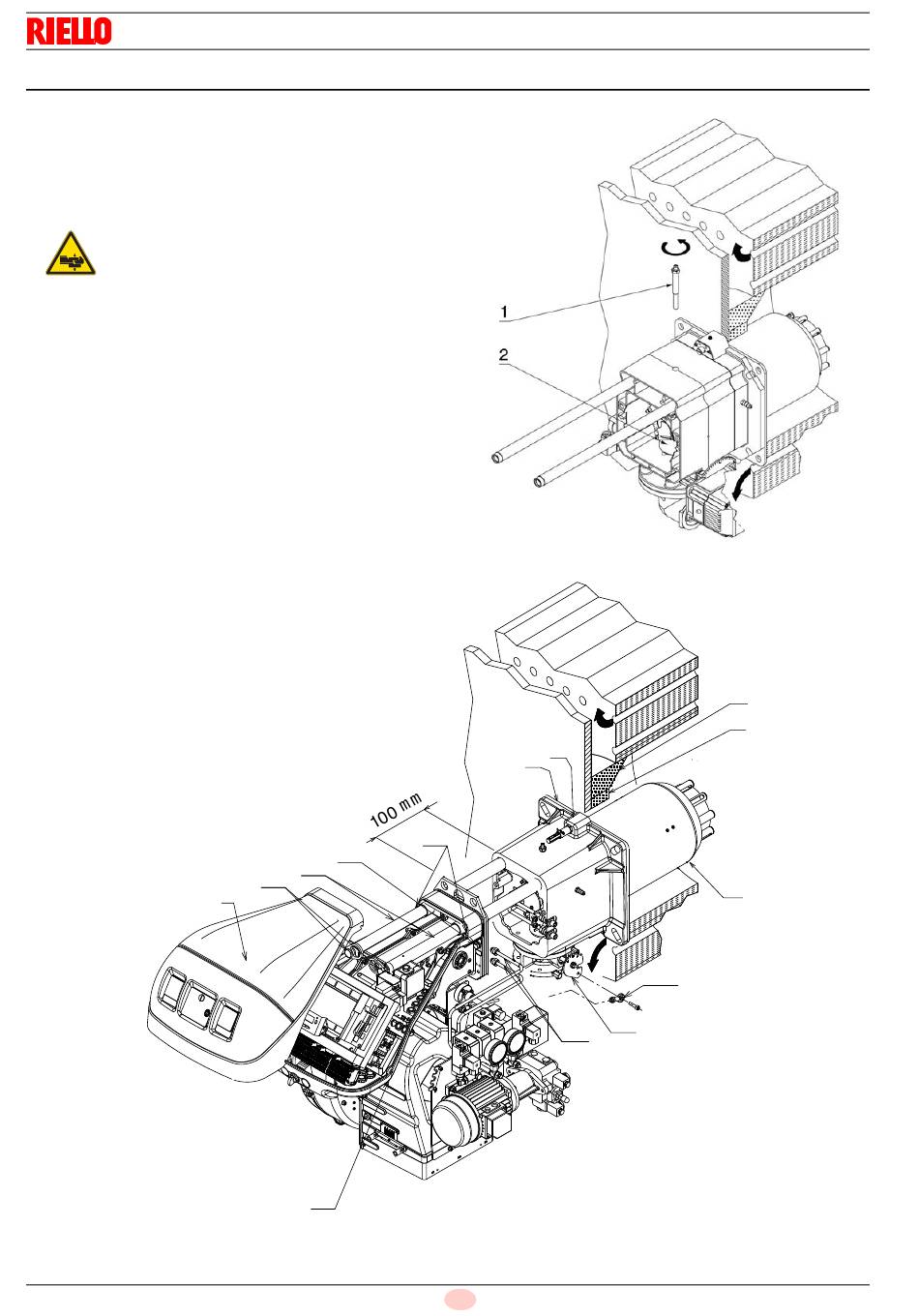 RIELLO

1

2

100 mm