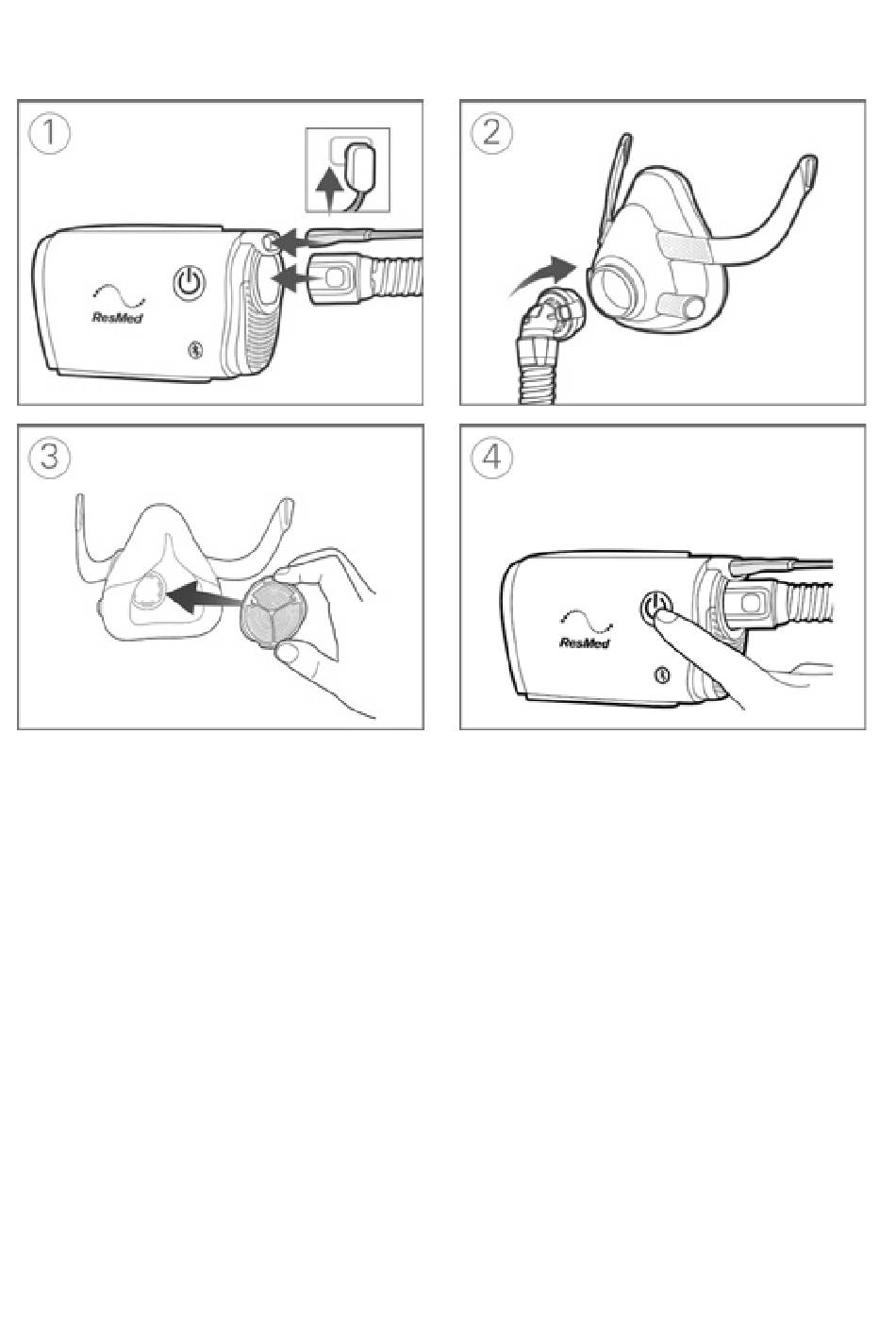 1

ResMed

2

3

4

ResMed