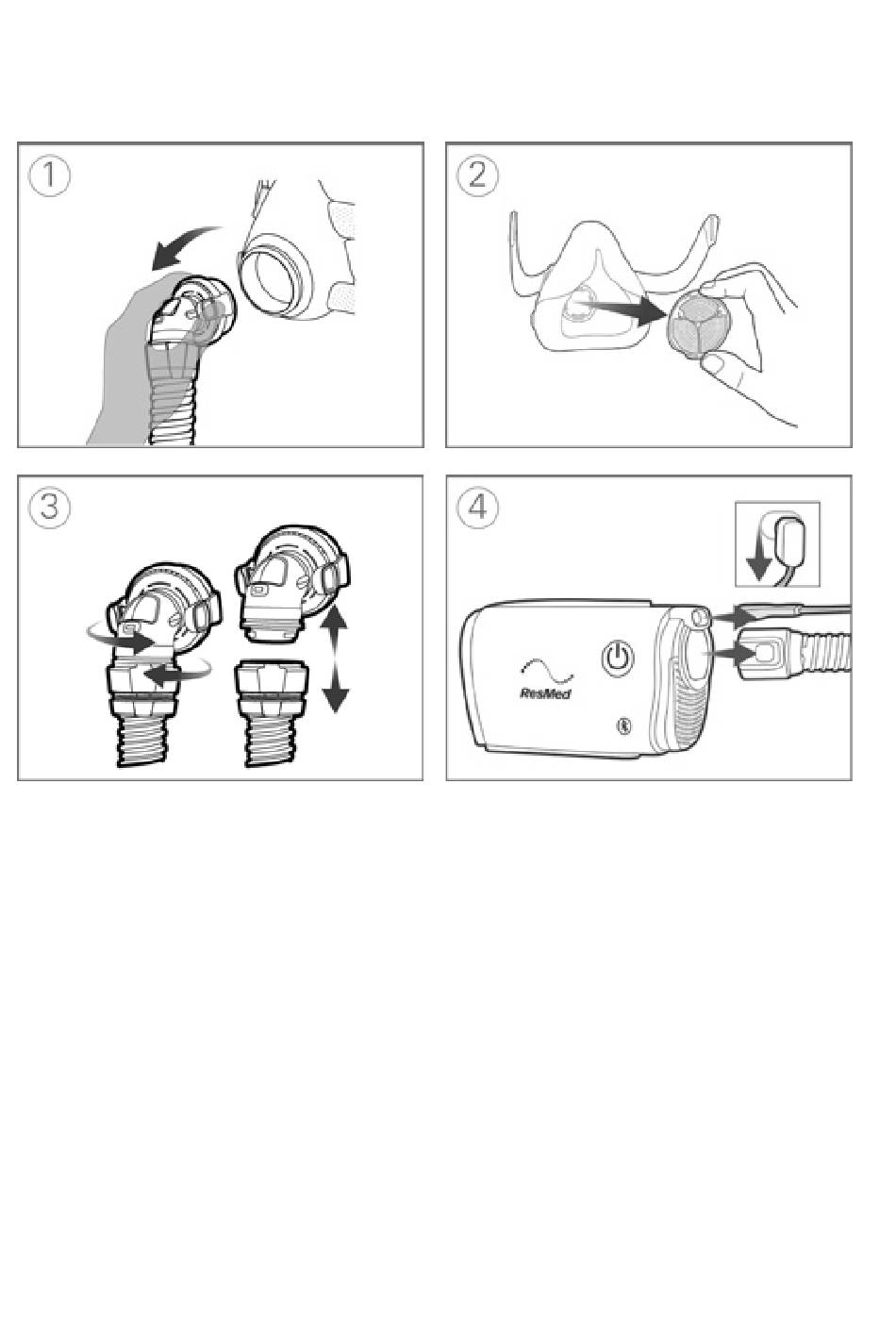 1

2

3

4

ResMed