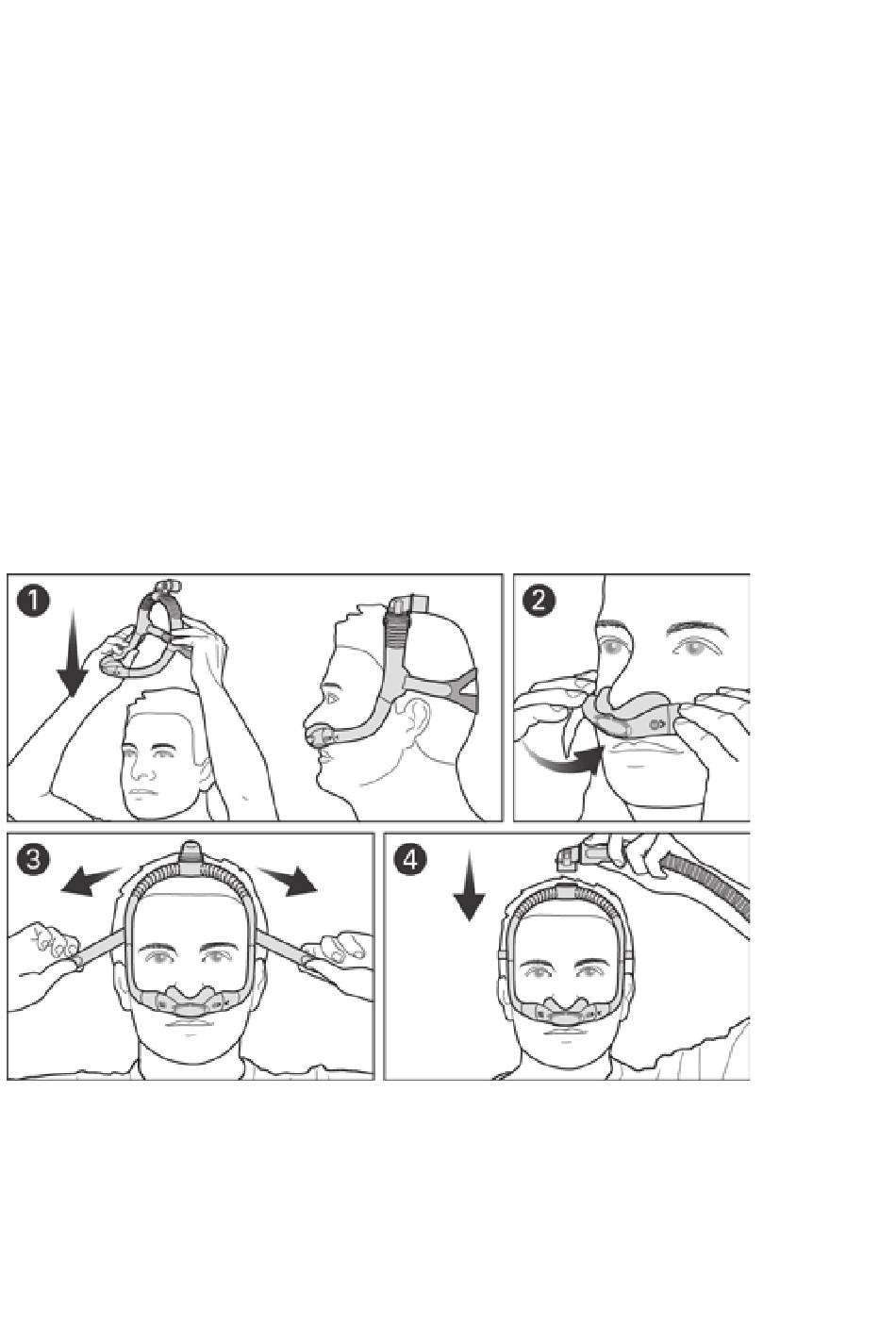 1

2

3

4