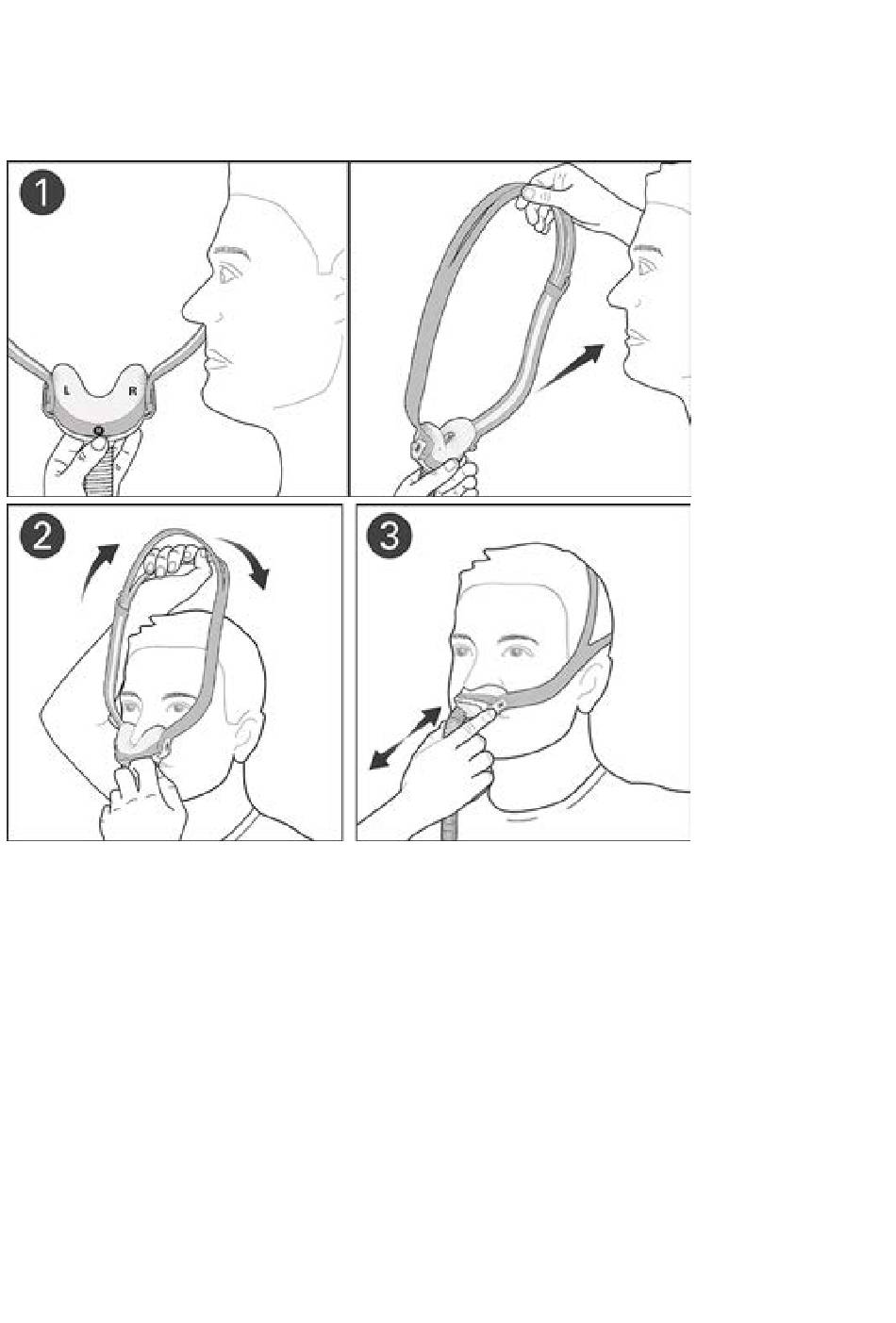 1

L R

2

3