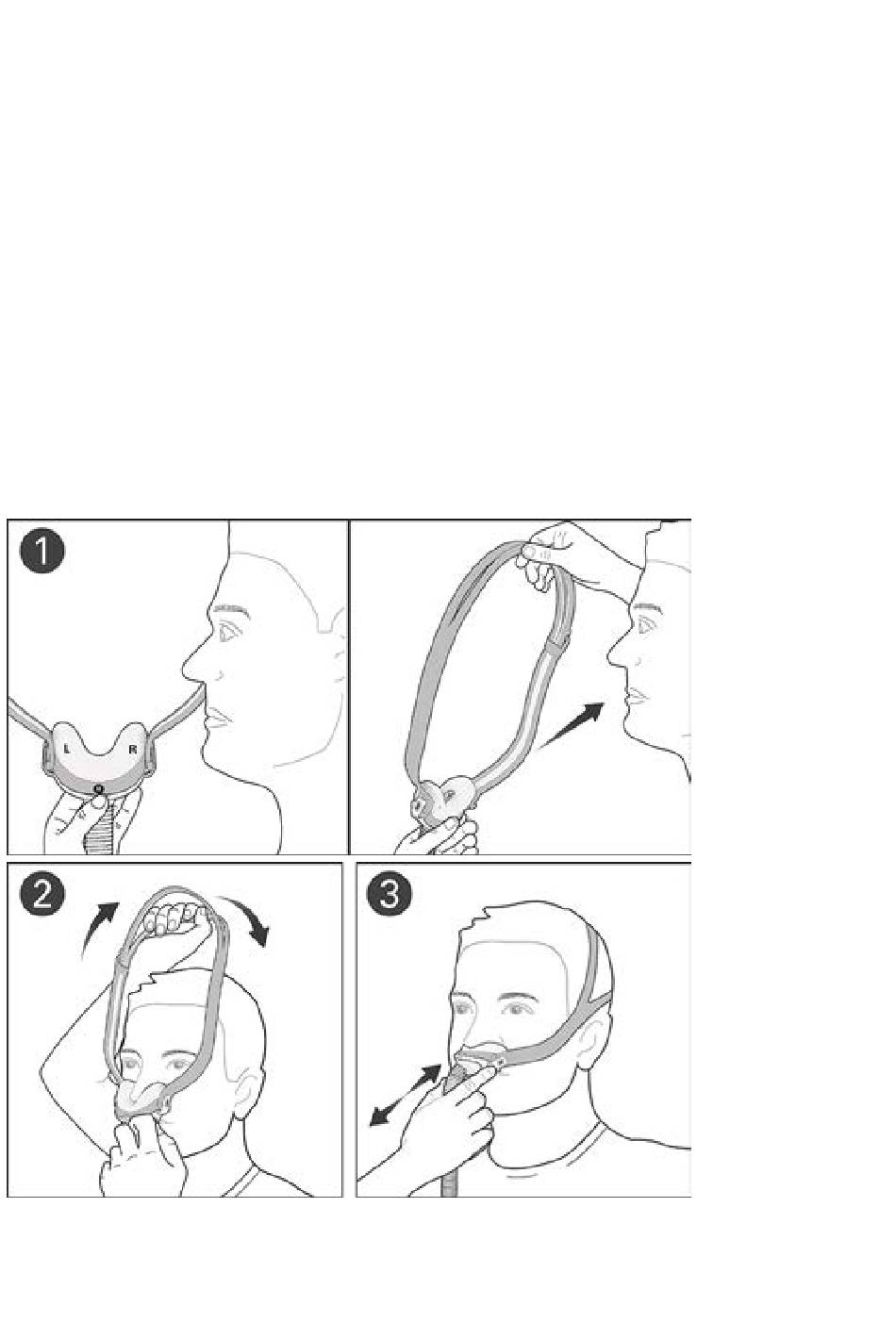 1

L R

2

3