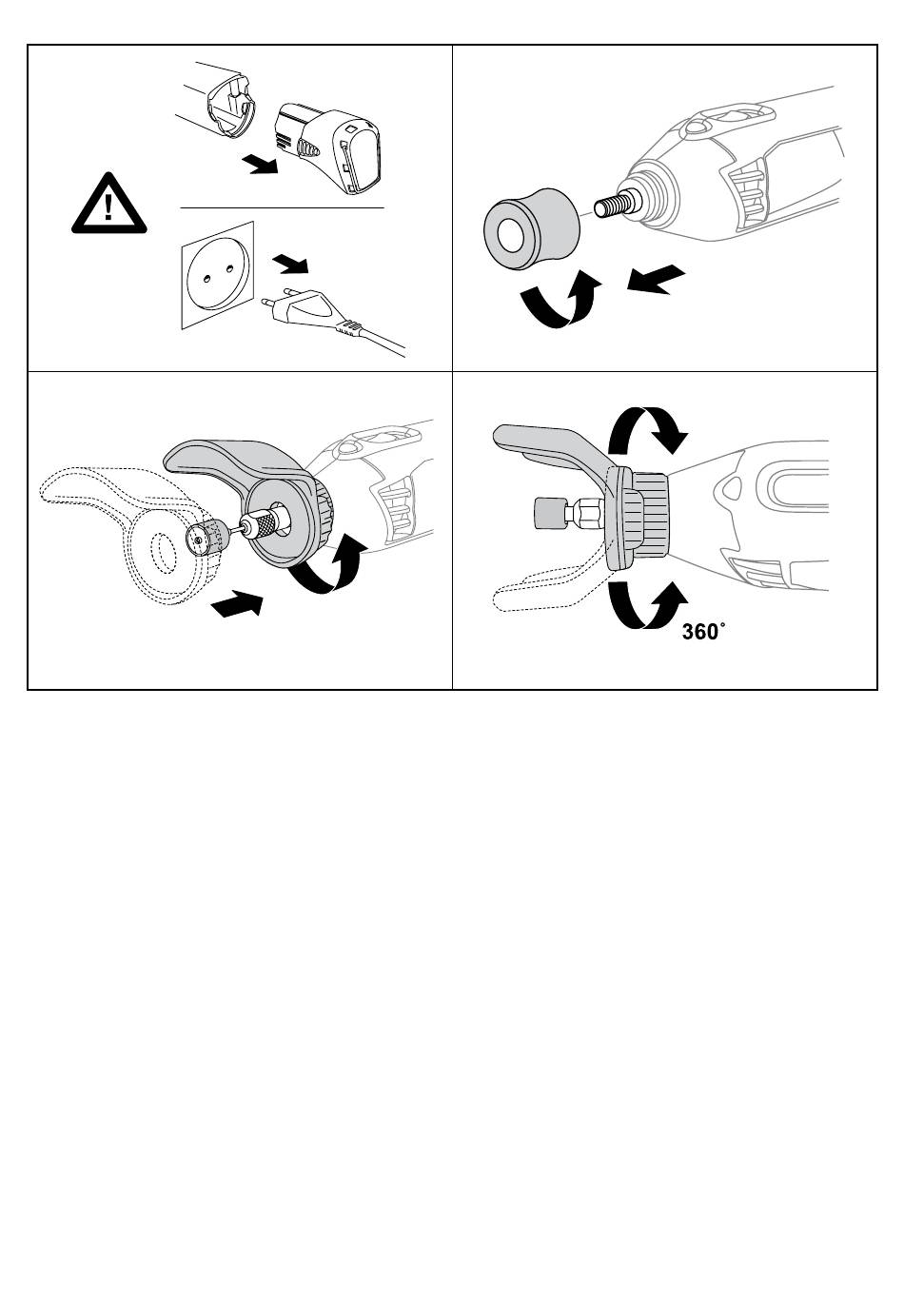 360˚