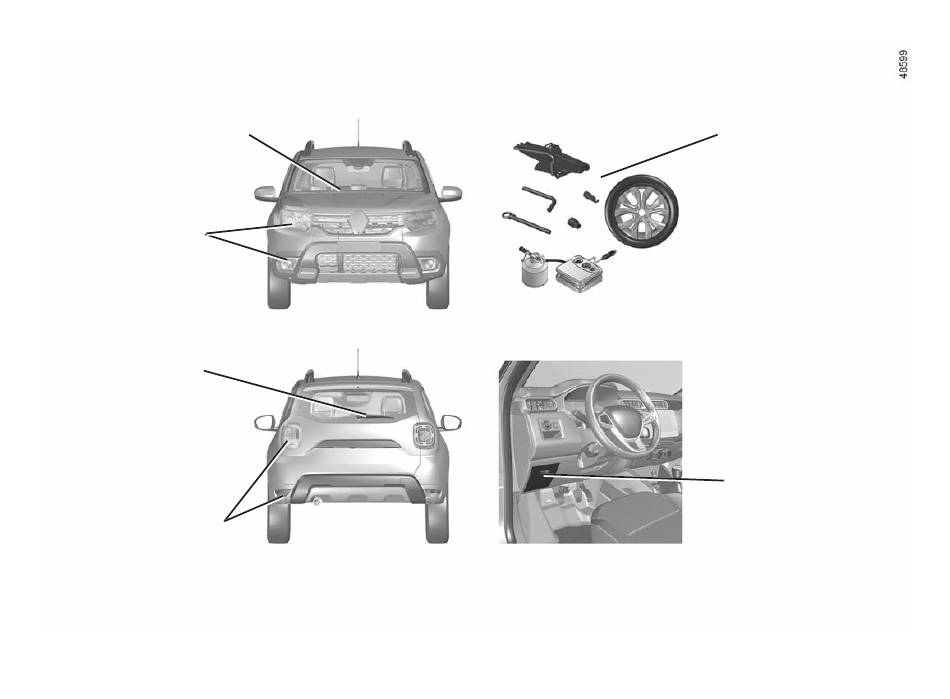 48599