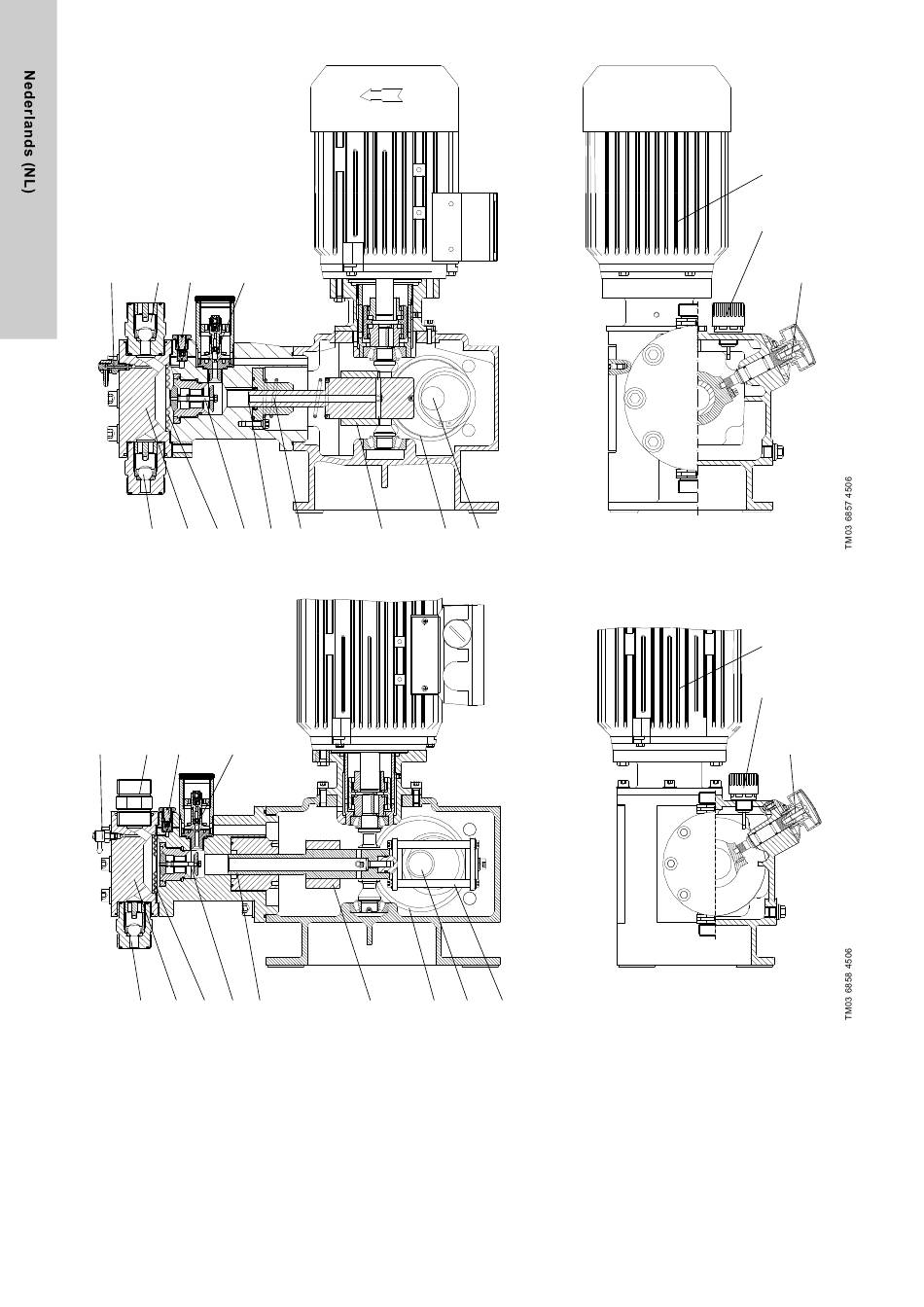 Nederlands (NL)

TM03 6857 4506

TM03 6858 4506