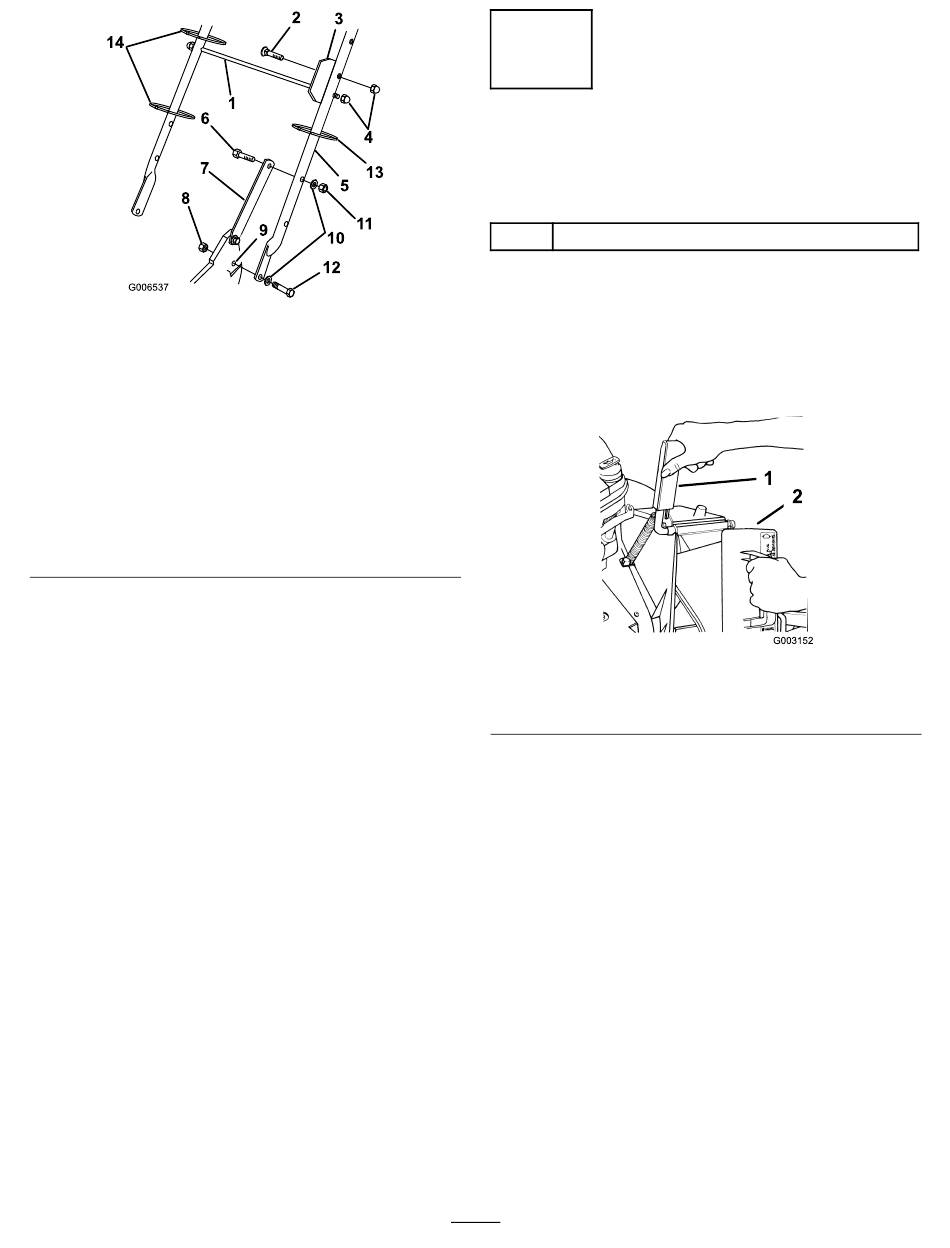 14
2
3
1
4
6
13
7
5
8
9
11
10
12
G006537

1
2
G003152