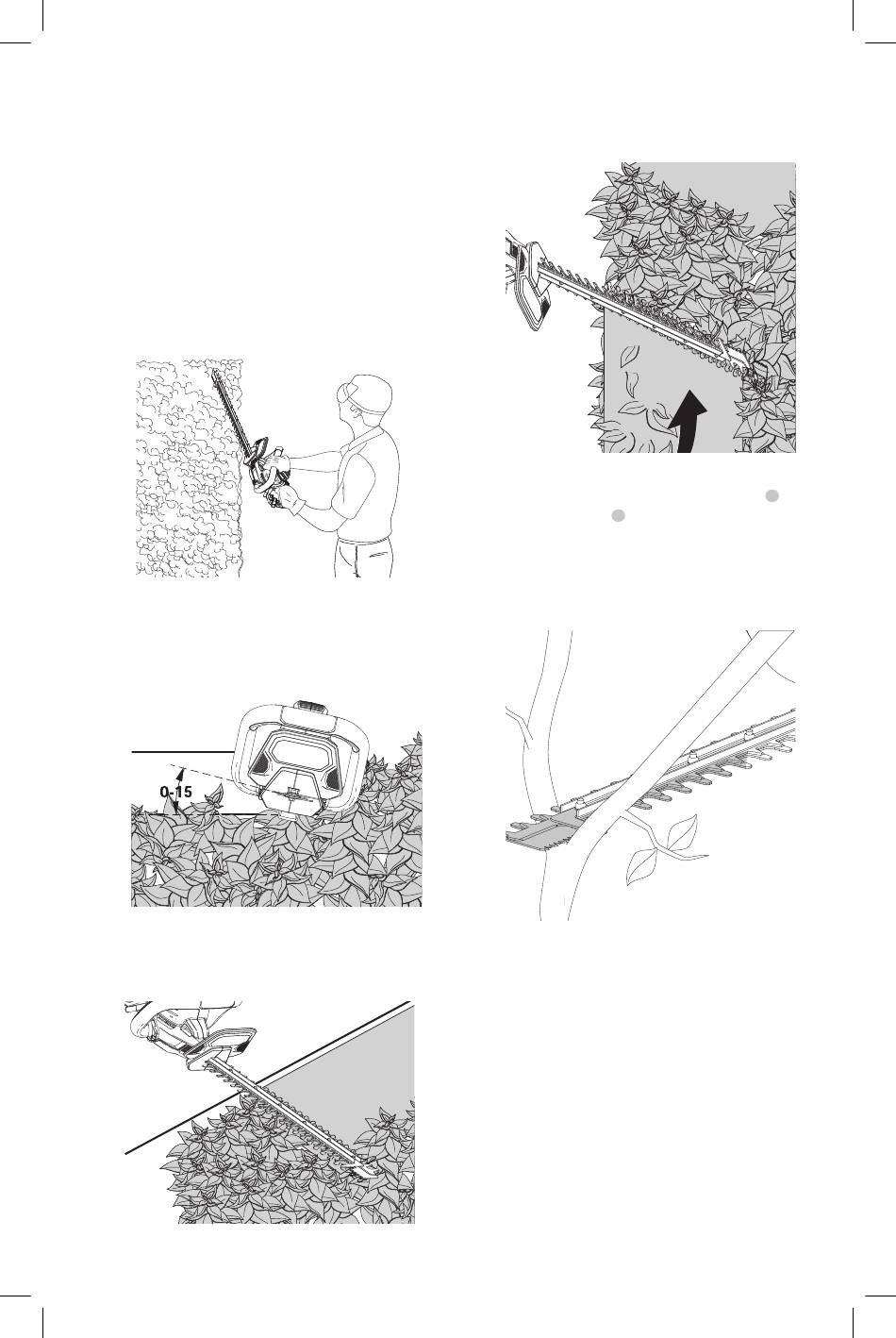 0-15