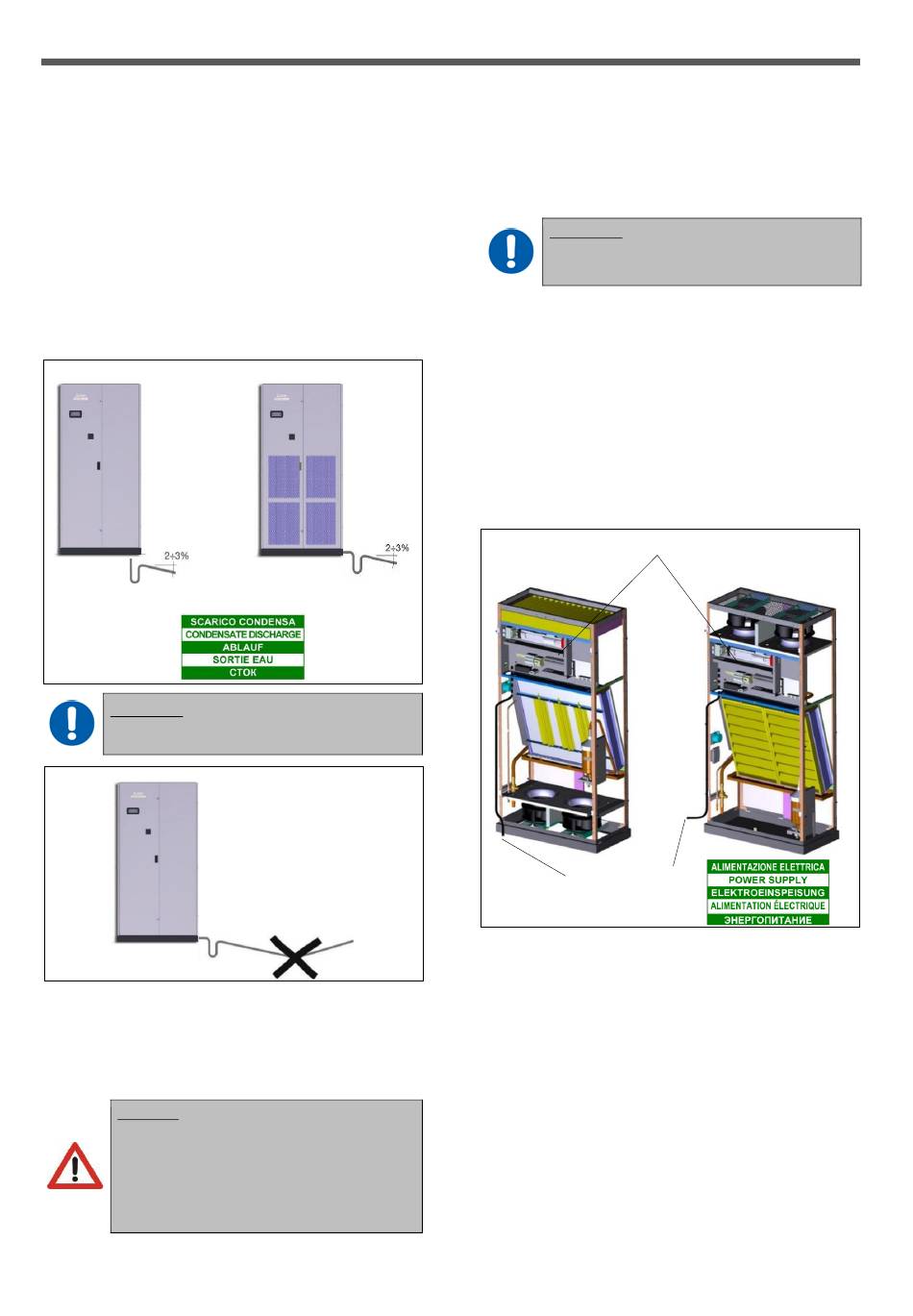 2÷3%

2÷3%

SCARICO CONDENSA
CONDENSATE DISCHARGE
ABLAUF
SORTIE EAU
СТОК

ALIMENTAZIONE ELETTRICA
POWER SUPPLY
ELEKTROEINSPEISUNG
ALIMENTATION ÉLECTRIQUE
ЭНЕРГОПИТАНИЕ