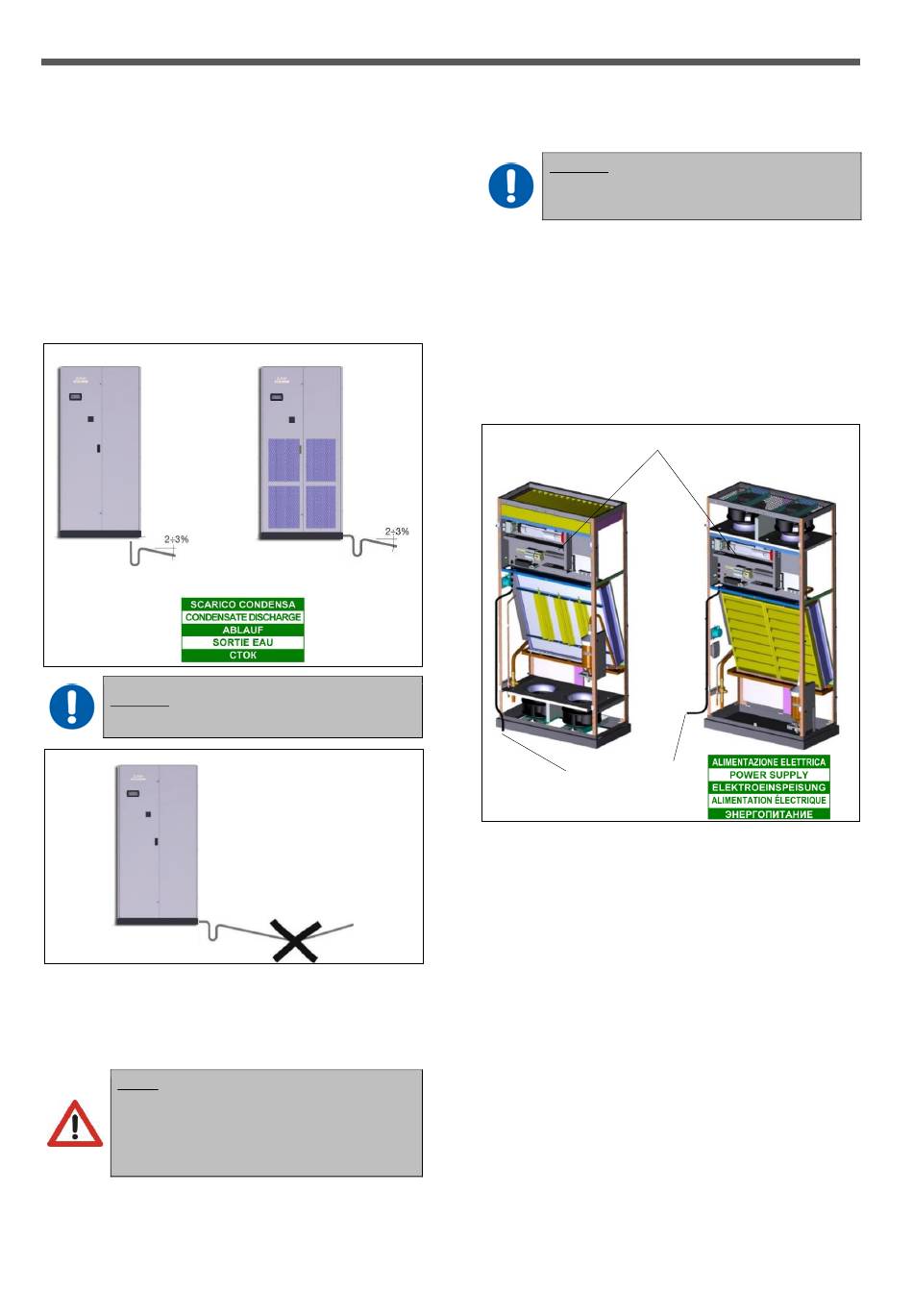 2÷3%

2÷3%

SCARICO CONDENSA
CONDENSATE DISCHARGE
ABLAUF
SORTIE EAU
СТОК

ALIMENTAZIONE ELETTRICA
POWER SUPPLY
ELEKTROEINSPEISUNG
ALIMENTATION ÉLECTRIQUE
ЭНЕРГОПИТАНИЕ