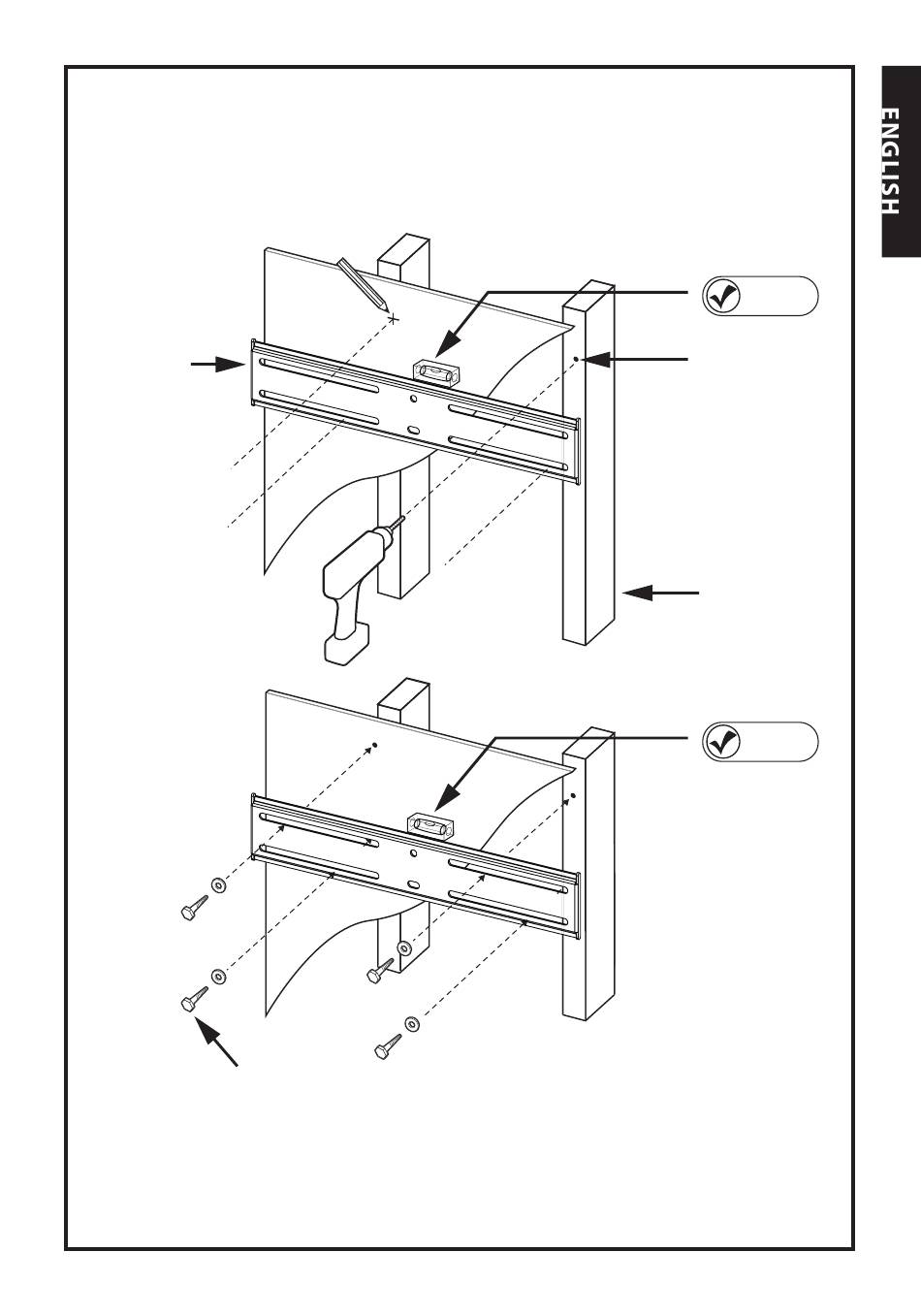 ENGLISH