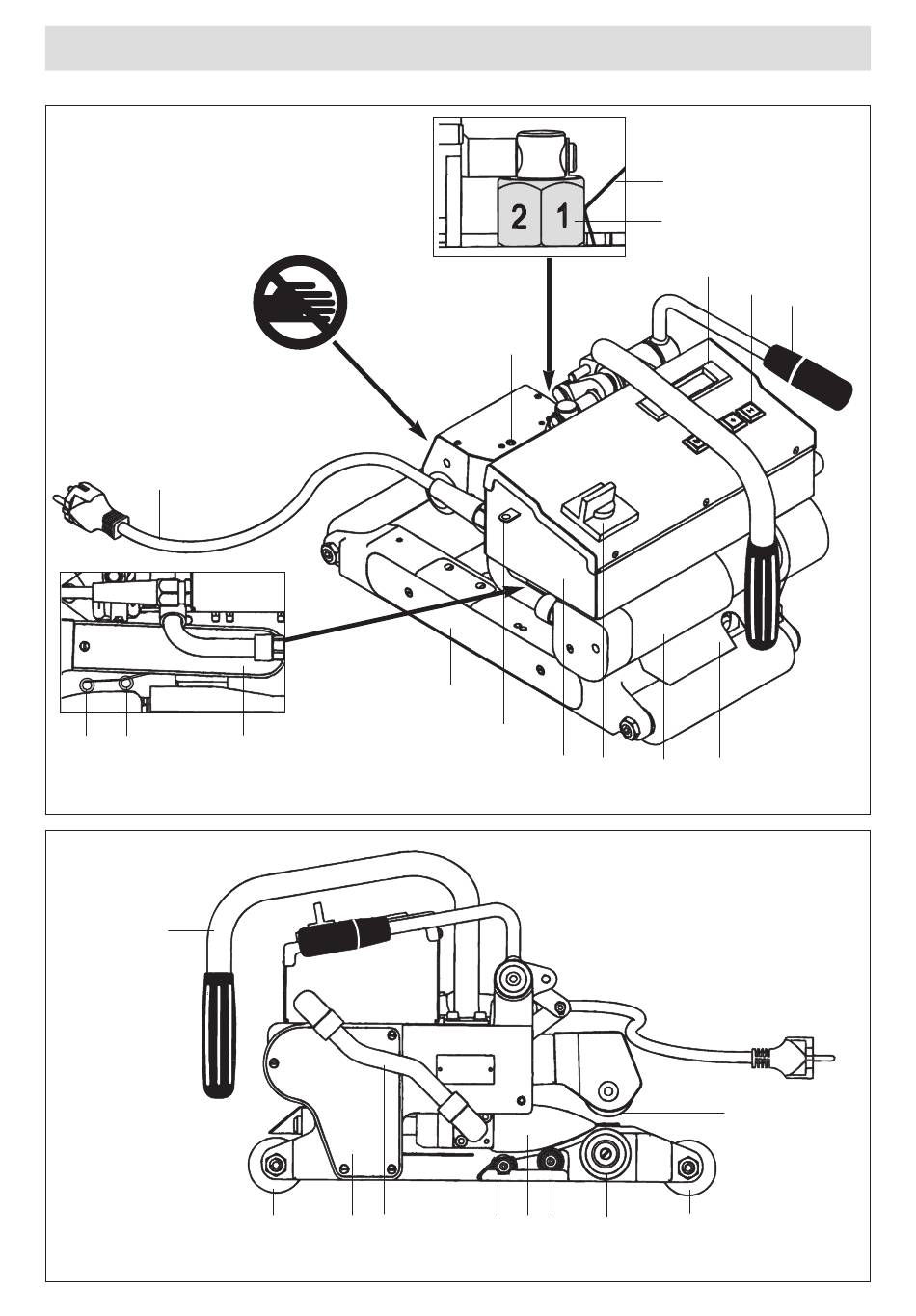 2 1